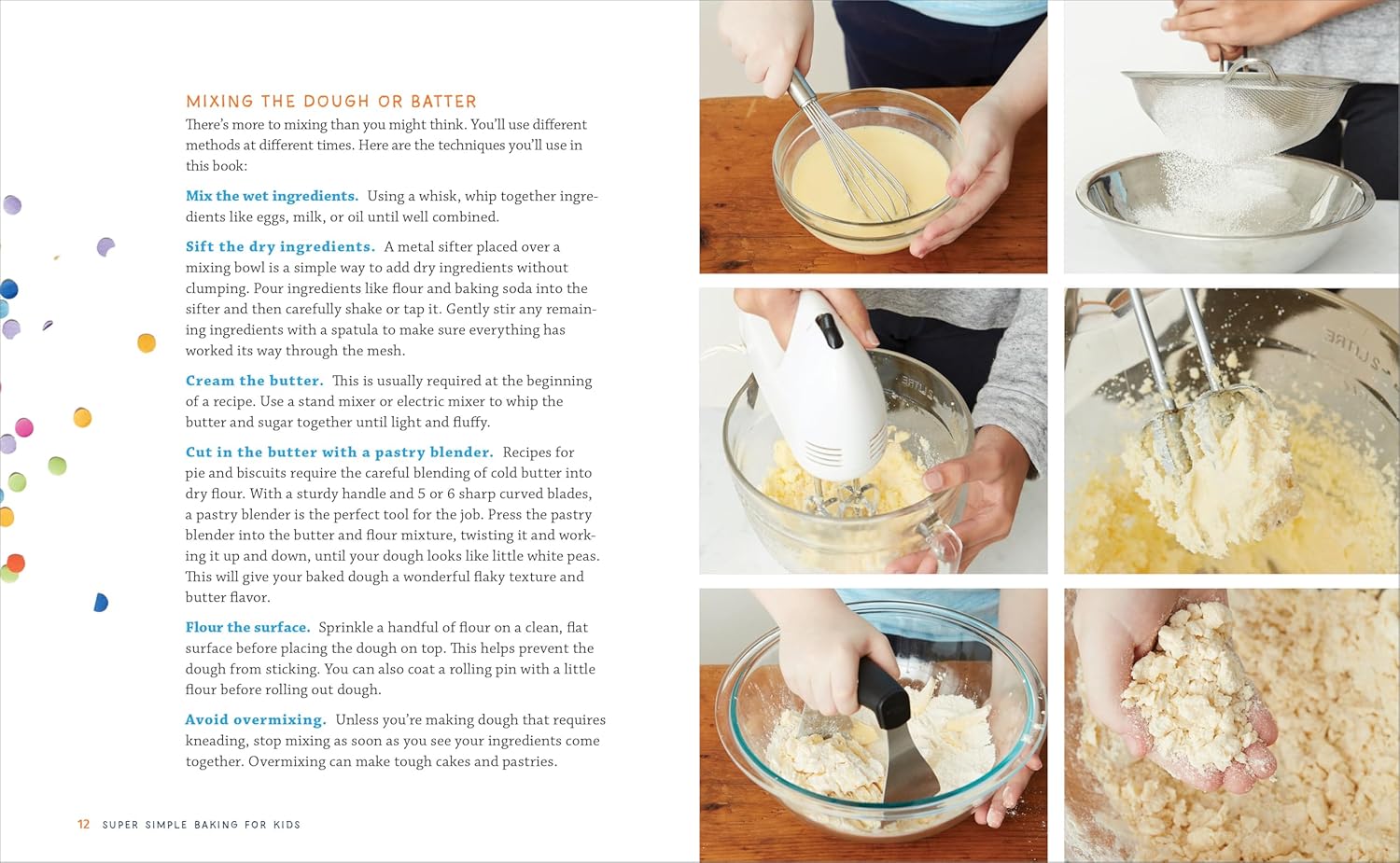 MIXING THE DOUGH OR BATTER

There's more to mixing than you might think. You'll use different methods at different times. Here are the techniques you'll use in this book:

Mix the wet ingredients. Using a whisk, whip together ingredients like eggs, milk, or oil until well combined.

Sift the dry ingredients. A metal sifter placed over a mixing bowl is a simple way to add dry ingredients without clumping. Pour ingredients like flour and baking soda into the sifter and then carefully shake or tap it. Gently stir any remaining ingredients with a spatula to make sure everything has worked its way through the mesh.

Cream the butter. This is usually required at the beginning of a recipe. Use a stand mixer or electric mixer to whip the butter and sugar together until light and fluffy.

Cut in the butter with a pastry blender. Recipes for pie and biscuits require the careful blending of cold butter into dry flour. With a sturdy handle and 5 or 6 sharp curved blades, a pastry blender is the perfect tool for the job. Press the pastry blender into the butter and flour mixture, twisting it and working it up and down, until your dough looks like little white peas. This will give your baked dough a wonderful flaky texture and butter flavor.

Flour the surface. Sprinkle a handful of flour on a clean, flat surface before placing the dough on top. This helps prevent the dough from sticking. You can also coat a rolling pin with a little flour before rolling out dough.

Avoid overmixing. Unless you're making dough that requires kneading, stop mixing as soon as you see your ingredients come together. Overmixing can make tough cakes and pastries.

12 SUPER SIMPLE BAKING FOR KIDS