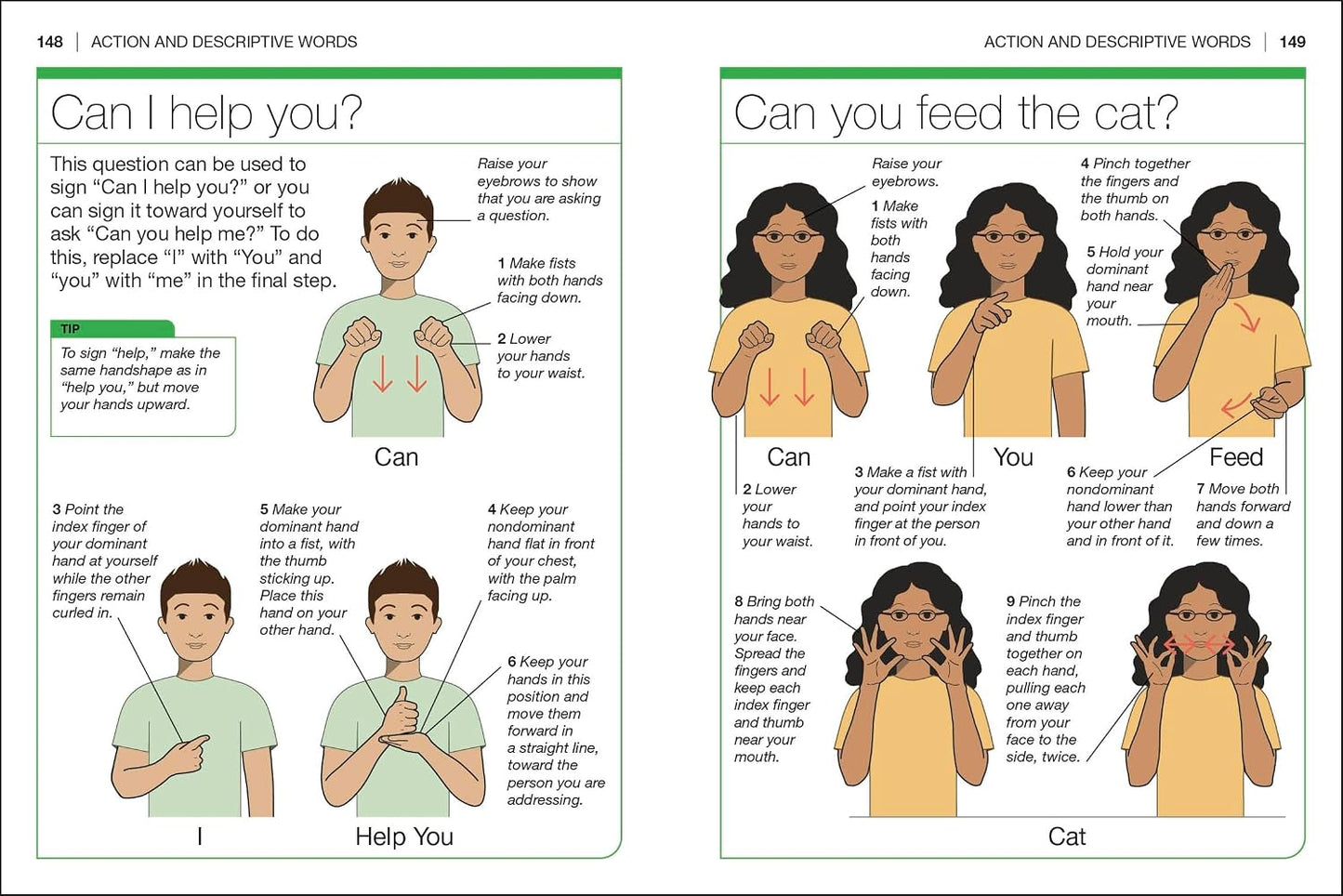 148 | ACTION AND DESCRIPTIVE WORDS

Can I help you?

This question can be used to sign "Can I help you?" or you can sign it toward yourself to ask "Can you help me?" To do this, replace "I" with "You" and "you" with "me" in the final step.

TIP

To sign "help," make the same handshape as in "help you," but move your hands upward.

Raise your eyebrows to show that you are asking a question.

1 Make fists with both hands facing down.

2 Lower your hands to your waist.

Can

3 Point the index finger of your dominant hand at yourself while the other fingers remain curled in.

5 Make your dominant hand into a fist, with the thumb sticking up. Place this hand on your other hand.

4 Keep your nondominant hand flat in front of your chest, with the palm facing up.

6 Keep your hands in this position and move them forward in a straight line, toward the person you are addressing.

I

Help You

ACTION AND DESCRIPTIVE WORDS | 149

Can you feed the cat?

Raise your eyebrows.

1 Make fists with both hands facing down.

4 Pinch together the fingers and the thumb on both hands.

5 Hold your dominant hand near your mouth.

Can

You

Feed

2 Lower your hands to your waist.

3 Make a fist with your dominant hand, and point your index finger at the person in front of you.

6 Keep your nondominant hand lower than your other hand and in front of it.

7 Move both hands forward and down a few times.

8 Bring both hands near your face. Spread the fingers and keep each index finger and thumb near your mouth.

9 Pinch the index finger and thumb together on each hand, pulling each one away from your face to the side, twice.

Cat