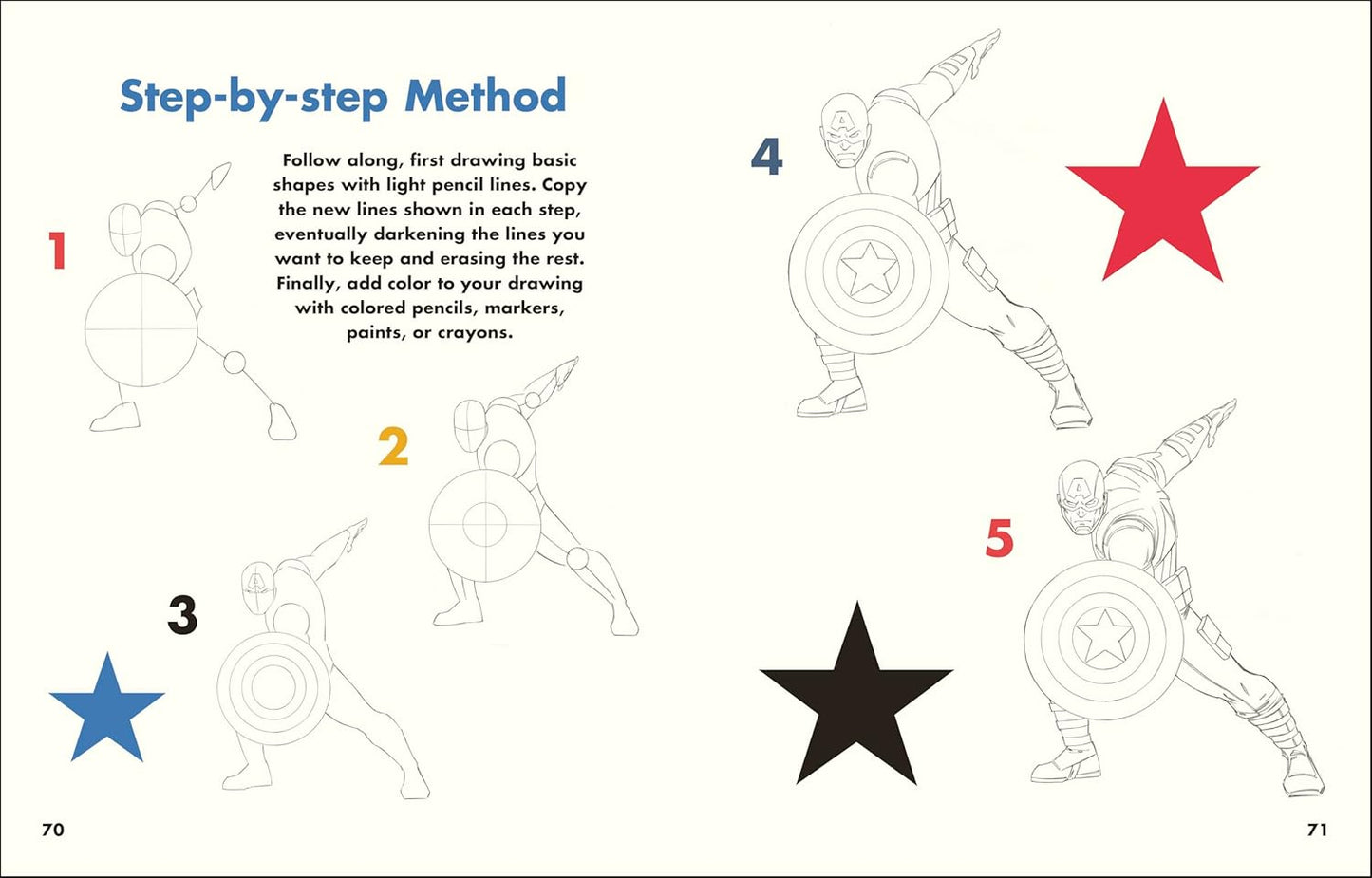 Step-by-step Method

Follow along, first drawing basic shapes with light pencil lines. Copy the new lines shown in each step, eventually darkening the lines you want to keep and erasing the rest. Finally, add color to your drawing with colored pencils, markers, paints, or crayons.

1

2

3

4

5

70

71