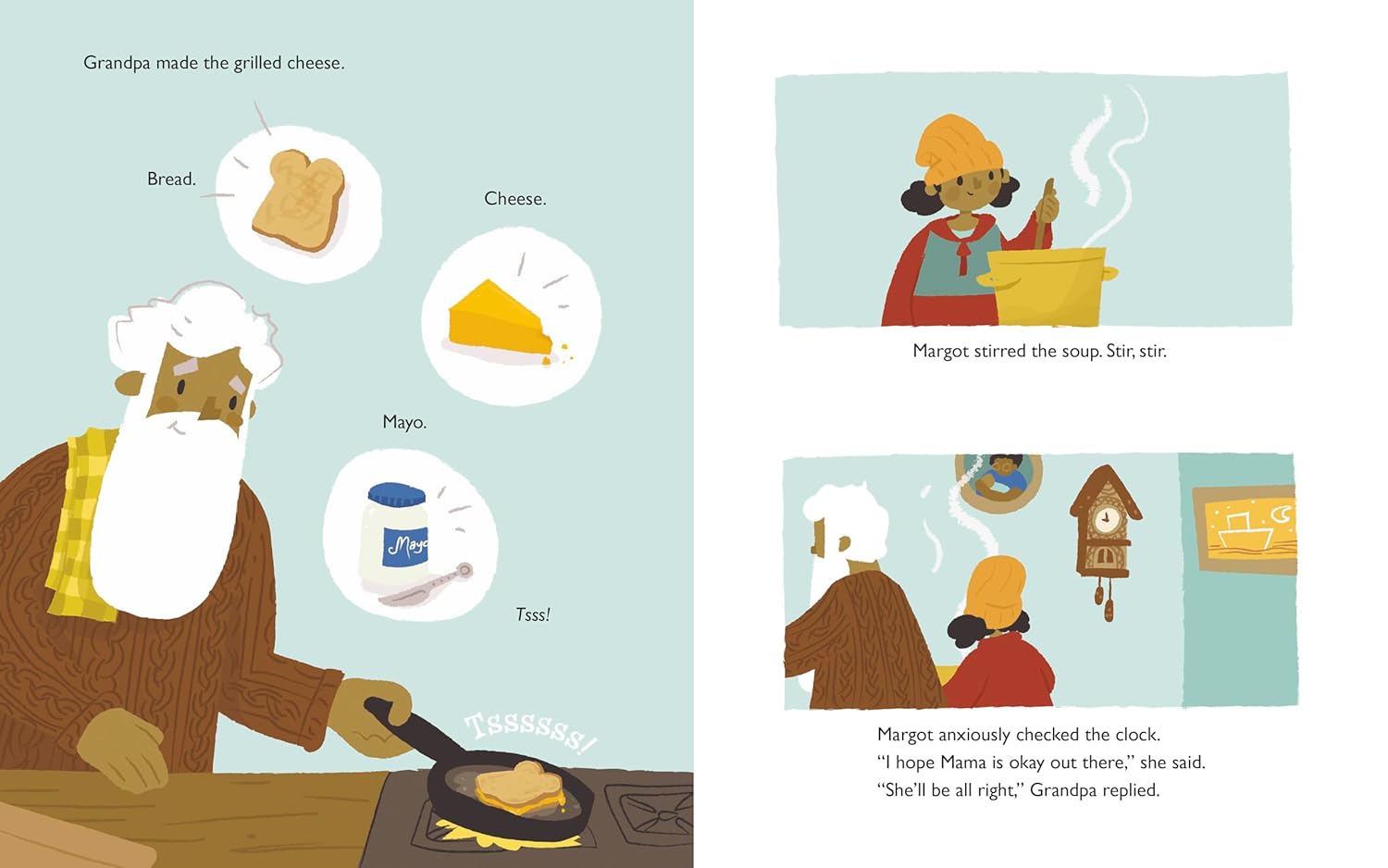 Grandpa made the grilled cheese.

Bread.

Cheese.

Mayo.

Mayo

Tsss!

Tssssss!

Margot stirred the soup. Stir, stir.

Margot anxiously checked the clock.
"I hope Mama is okay out there," she said.
"She'll be all right," Grandpa replied.