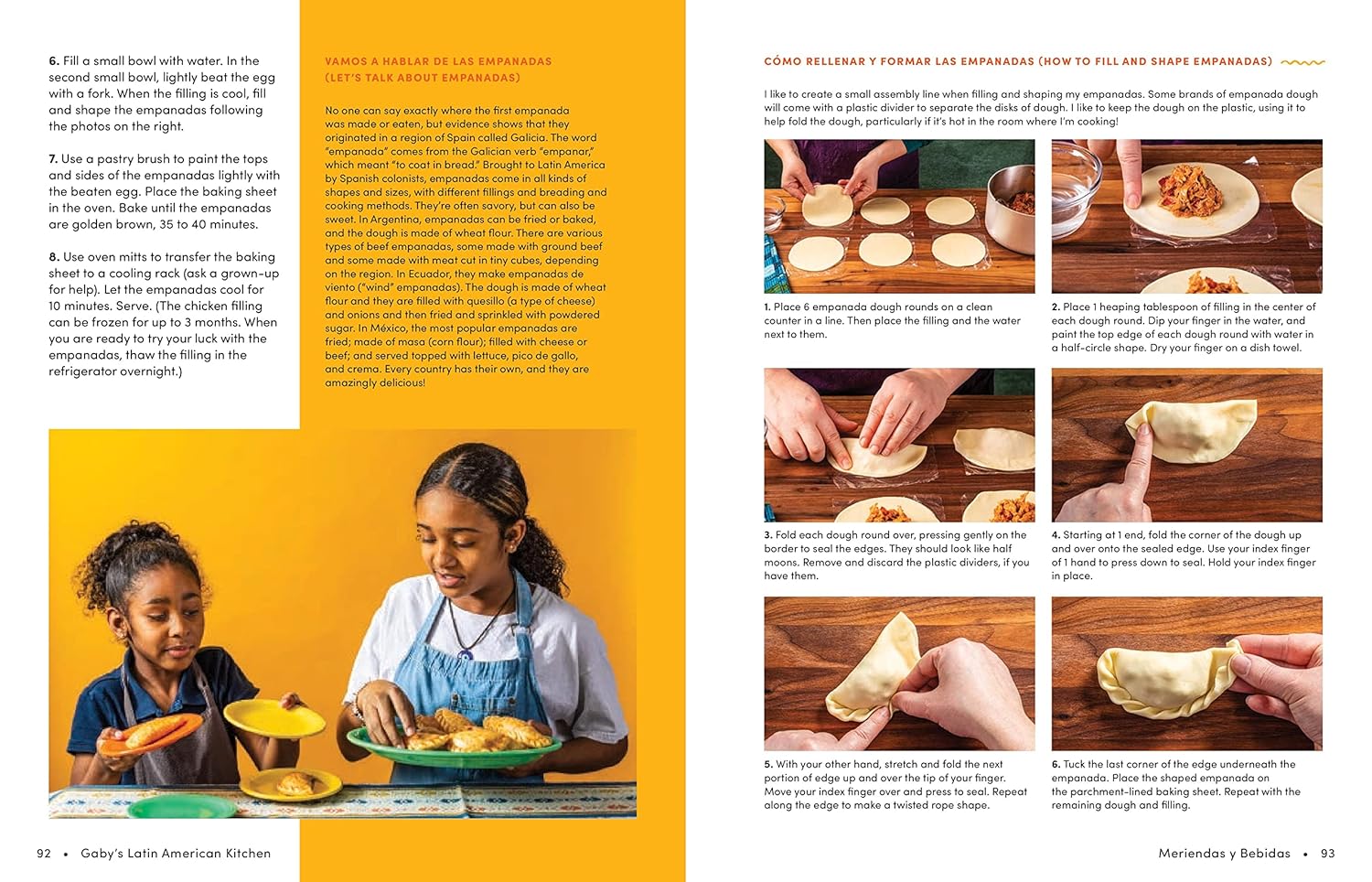 6. Fill a small bowl with water. In the second small bowl, lightly beat the egg with a fork. When the filling is cool, fill and shape the empanadas following the photos on the right.

7. Use a pastry brush to paint the tops and sides of the empanadas lightly with the beaten egg. Place the baking sheet in the oven. Bake until the empanadas are golden brown, 35 to 40 minutes.

8. Use oven mitts to transfer the baking sheet to a cooling rack (ask a grown-up for help). Let the empanadas cool for 10 minutes. Serve. (The chicken filling can be frozen for up to 3 months. When you are ready to try your luck with the empanadas, thaw the filling in the refrigerator overnight.)

VAMOS A HABLAR DE LAS EMPANADAS (LET'S TALK ABOUT EMPANADAS)

No one can say exactly where the first empanada was made or eaten, but evidence shows that they originated in a region of Spain called Galicia. The word "empanada" comes from the Galician verb "empanar," which meant "to coat in bread." Brought to Latin America by Spanish colonists, empanadas come in all kinds of shapes and sizes, with different fillings and breading and cooking methods. They're often savory, but can also be sweet. In Argentina, empanadas can be fried or baked, and the dough is made of wheat flour. There are various types of beef empanadas, some made with ground beef and some made with meat cut in tiny cubes, depending on the region. In Ecuador, they make empanadas de viento ("wind" empanadas). The dough is made of wheat flour and they are filled with quesillo (a type of cheese) and onions and then fried and sprinkled with powdered sugar. In México, the most popular empanadas are fried; made of masa (corn flour); filled with cheese or beef; and served topped with lettuce, pico de gallo, and crema. Every country has their own, and they are amazingly delicious!

92 • Gaby's Latin American Kitchen

CÓMO RELLENAR Y FORMAR LAS EMPANADAS (HOW TO FILL AND SHAPE EMPANADAS)

I like to create a small assembly line when filling and shaping my empanadas. Some brands of empanada dough will come with a plastic divider to separate the disks of dough. I like to keep the dough on the plastic, using it to help fold the dough, particularly if it's hot in the room where I'm cooking!

1. Place 6 empanada dough rounds on a clean counter in a line. Then place the filling and the water next to them.

2. Place 1 heaping tablespoon of filling in the center of each dough round. Dip your finger in the water, and paint the top edge of each dough round with water in a half-circle shape. Dry your finger on a dish towel.

3. Fold each dough round over, pressing gently on the border to seal the edges. They should look like half moons. Remove and discard the plastic dividers, if you have them.

4. Starting at 1 end, fold the corner of the dough up and over onto the sealed edge. Use your index finger of 1 hand to press down to seal. Hold your index finger in place.

5. With your other hand, stretch and fold the next portion of edge up and over the tip of your finger. Move your index finger over and press to seal. Repeat along the edge to make a twisted rope shape.

6. Tuck the last corner of the edge underneath the empanada. Place the shaped empanada on the parchment-lined baking sheet. Repeat with the remaining dough and filling.

Meriendas y Bebidas • 93