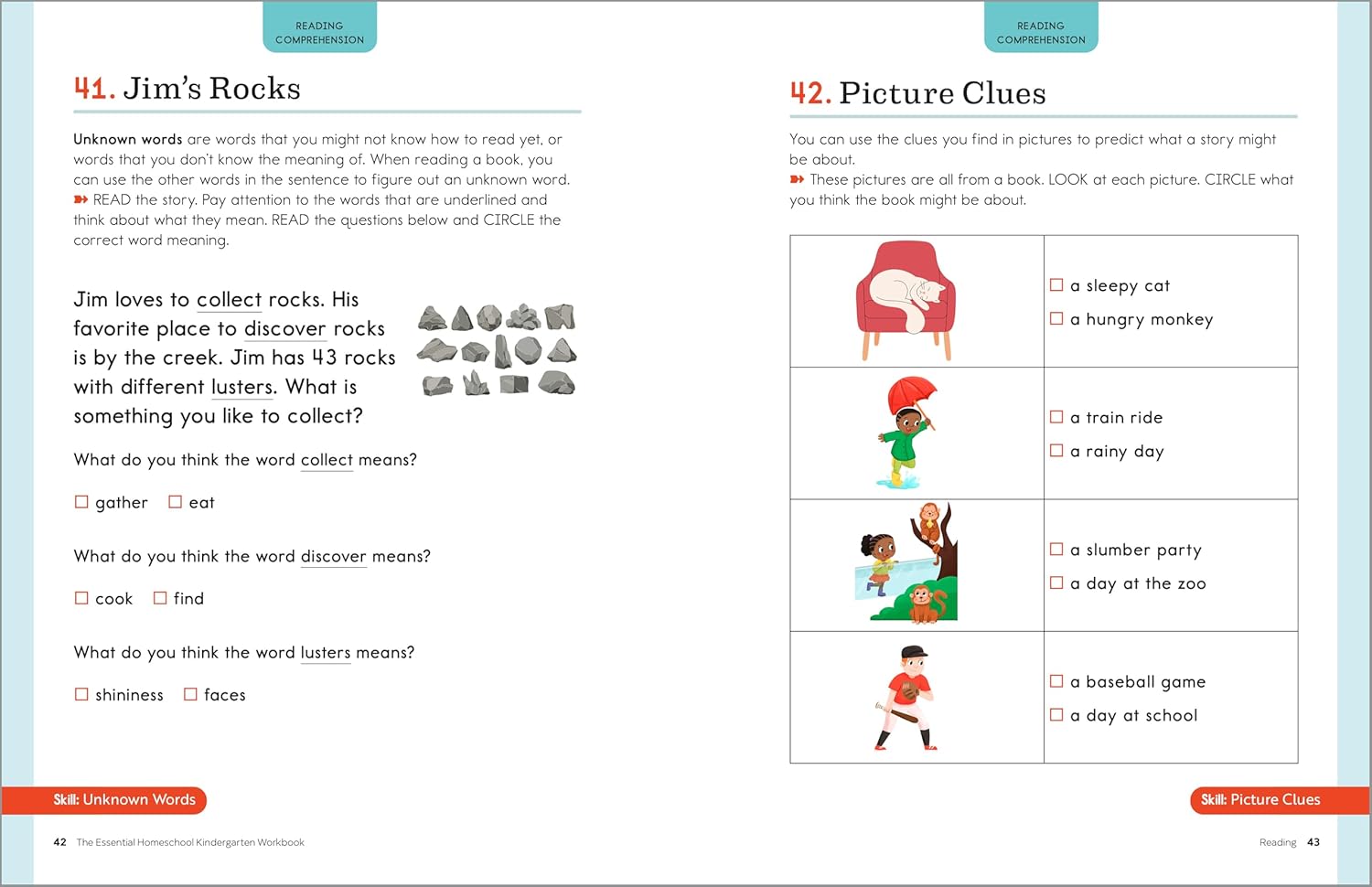 READING COMPREHENSION

41. Jim's Rocks

Unknown words are words that you might not know how to read yet, or words that you don't know the meaning of. When reading a book, you can use the other words in the sentence to figure out an unknown word. READ the story. Pay attention to the words that are underlined and think about what they mean. READ the questions below and CIRCLE the correct word meaning.

Jim loves to collect rocks. His favorite place to discover rocks is by the creek. Jim has 43 rocks with different lusters. What is something you like to collect?

What do you think the word collect means?

☐ gather ☐ eat

What do you think the word discover means?

☐ cook ☐ find

What do you think the word lusters means?

☐ shininess ☐ faces

Skill: Unknown Words

42 The Essential Homeschool Kindergarten Workbook

READING COMPREHENSION

42. Picture Clues

You can use the clues you find in pictures to predict what a story might be about. These pictures are all from a book. LOOK at each picture. CIRCLE what you think the book might be about.

| | |
|---|---|
| | ☐ a sleepy cat ☐ a hungry monkey |
| | ☐ a train ride ☐ a rainy day |
| | ☐ a slumber party ☐ a day at the zoo |
| | ☐ a baseball game ☐ a day at school |

Skill: Picture Clues

Reading 43