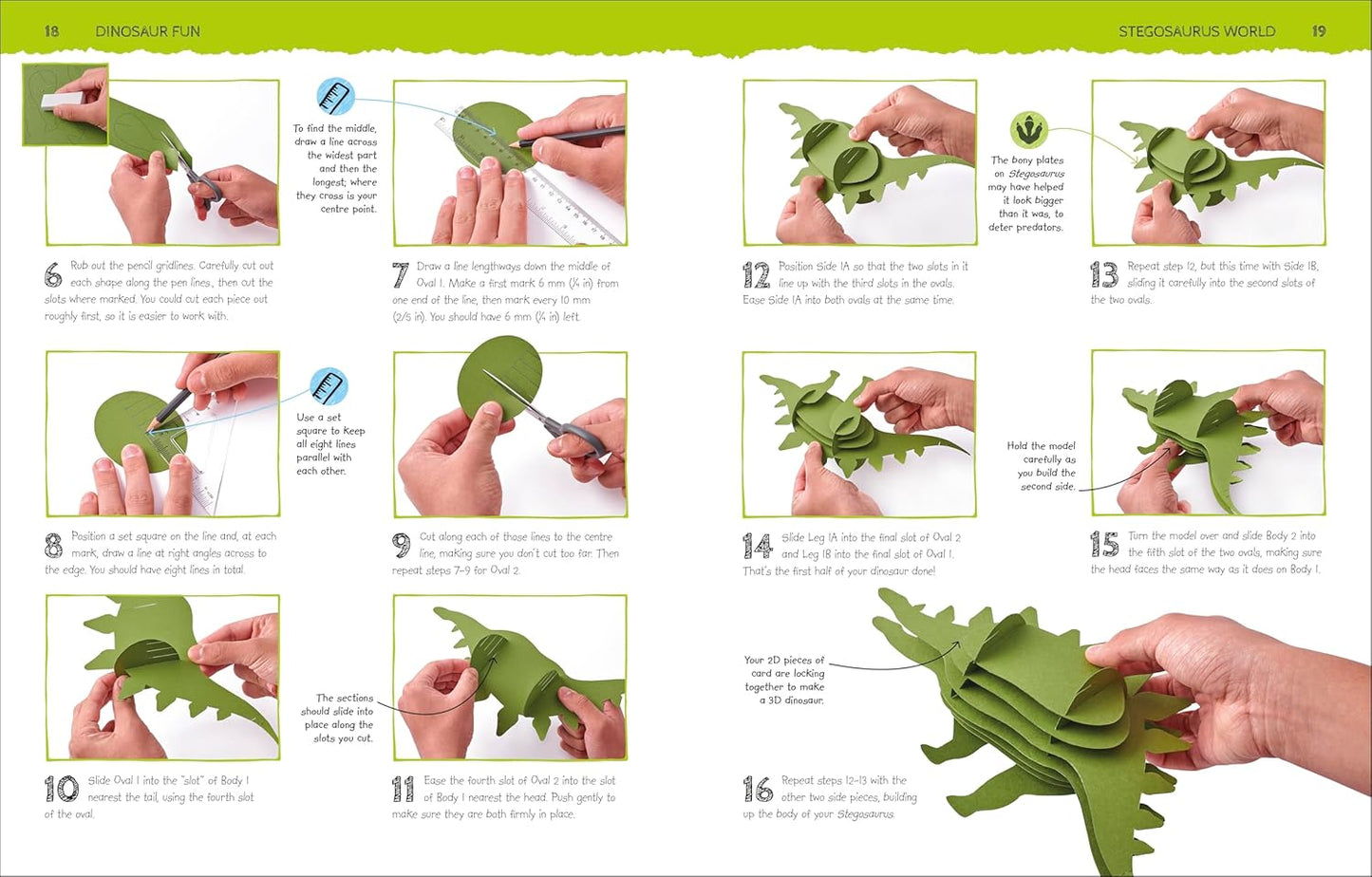 18 DINOSAUR FUN

To find the middle, draw a line across the widest part and then the longest; where they cross is your centre point.

6 Rub out the pencil gridlines. Carefully cut out each shape along the pen lines, then cut the slots where marked. You could cut each piece out roughly first, so it is easier to work with.

7 Draw a line lengthways down the middle of Oval 1. Make a first mark 6 mm (¼ in) from one end of the line, then mark every 10 mm (2/5 in). You should have 6 mm (¼ in) left.

Use a set square to keep all eight lines parallel with each other.

8 Position a set square on the line and, at each mark, draw a line at right angles across to the edge. You should have eight lines in total.

9 Cut along each of those lines to the centre line, making sure you don't cut too far. Then repeat steps 7–9 for Oval 2.

The sections should slide into place along the slots you cut.

10 Slide Oval 1 into the "slot" of Body 1 nearest the tail, using the fourth slot of the oval.

11 Ease the fourth slot of Oval 2 into the slot of Body 1 nearest the head. Push gently to make sure they are both firmly in place.

STEGOSAURUS WORLD 19

The bony plates on Stegosaurus may have helped it look bigger than it was, to deter predators.

12 Position Side 1A so that the two slots in it line up with the third slots in the ovals. Ease Side 1A into both ovals at the same time.

13 Repeat step 12, but this time with Side 1B, sliding it carefully into the second slots of the two ovals.

Hold the model carefully as you build the second side.

14 Slide Leg 1A into the final slot of Oval 2 and Leg 1B into the final slot of Oval 1. That's the first half of your dinosaur done!

15 Turn the model over and slide Body 2 into the fifth slot of the two ovals, making sure the head faces the same way as it does on Body 1.

Your 2D pieces of card are locking together to make a 3D dinosaur.

16 Repeat steps 12–13 with the other two side pieces, building up the body of your Stegosaurus.