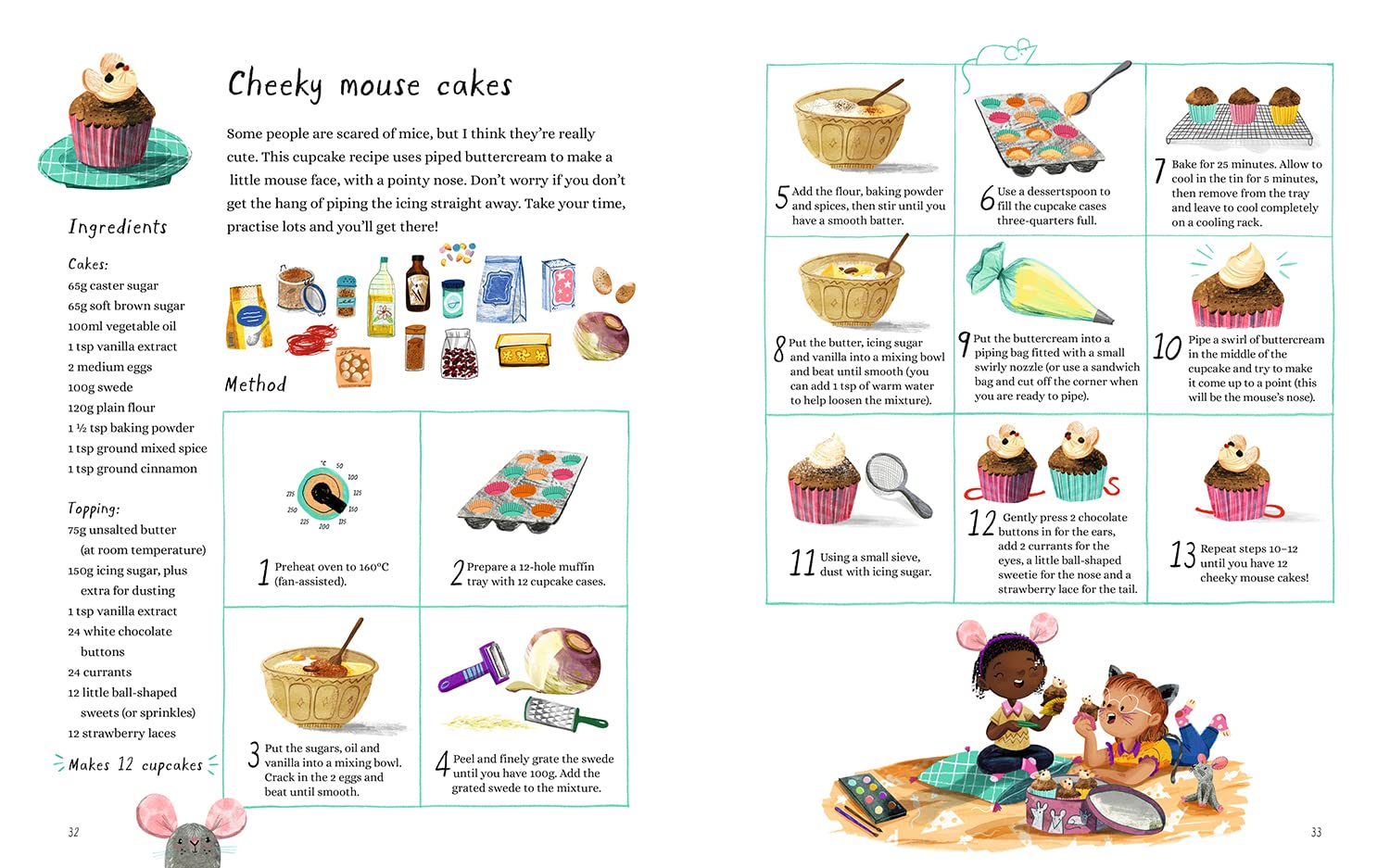 Cheeky mouse cakes

Some people are scared of mice, but I think they're really cute. This cupcake recipe uses piped buttercream to make a little mouse face, with a pointy nose. Don't worry if you don't get the hang of piping the icing straight away. Take your time, practise lots and you'll get there!

Ingredients

Cakes:
65g caster sugar
65g soft brown sugar
100ml vegetable oil
1 tsp vanilla extract
2 medium eggs
100g swede
120g plain flour
1 ½ tsp baking powder
1 tsp ground mixed spice
1 tsp ground cinnamon

Topping:
75g unsalted butter (at room temperature)
150g icing sugar, plus extra for dusting
1 tsp vanilla extract
24 white chocolate buttons
24 currants
12 little ball-shaped sweets (or sprinkles)
12 strawberry laces

Makes 12 cupcakes

Method

°C 50 100 125 150 175 200 225 250 275

1 Preheat oven to 160°C (fan-assisted).

2 Prepare a 12-hole muffin tray with 12 cupcake cases.

3 Put the sugars, oil and vanilla into a mixing bowl. Crack in the 2 eggs and beat until smooth.

4 Peel and finely grate the swede until you have 100g. Add the grated swede to the mixture.

32

5 Add the flour, baking powder and spices, then stir until you have a smooth batter.

6 Use a dessertspoon to fill the cupcake cases three-quarters full.

7 Bake for 25 minutes. Allow to cool in the tin for 5 minutes, then remove from the tray and leave to cool completely on a cooling rack.

8 Put the butter, icing sugar and vanilla into a mixing bowl and beat until smooth (you can add 1 tsp of warm water to help loosen the mixture).

9 Put the buttercream into a piping bag fitted with a small swirly nozzle (or use a sandwich bag and cut off the corner when you are ready to pipe).

10 Pipe a swirl of buttercream in the middle of the cupcake and try to make it come up to a point (this will be the mouse's nose).

11 Using a small sieve, dust with icing sugar.

12 Gently press 2 chocolate buttons in for the ears, add 2 currants for the eyes, a little ball-shaped sweetie for the nose and a strawberry lace for the tail.

13 Repeat steps 10–12 until you have 12 cheeky mouse cakes!

33