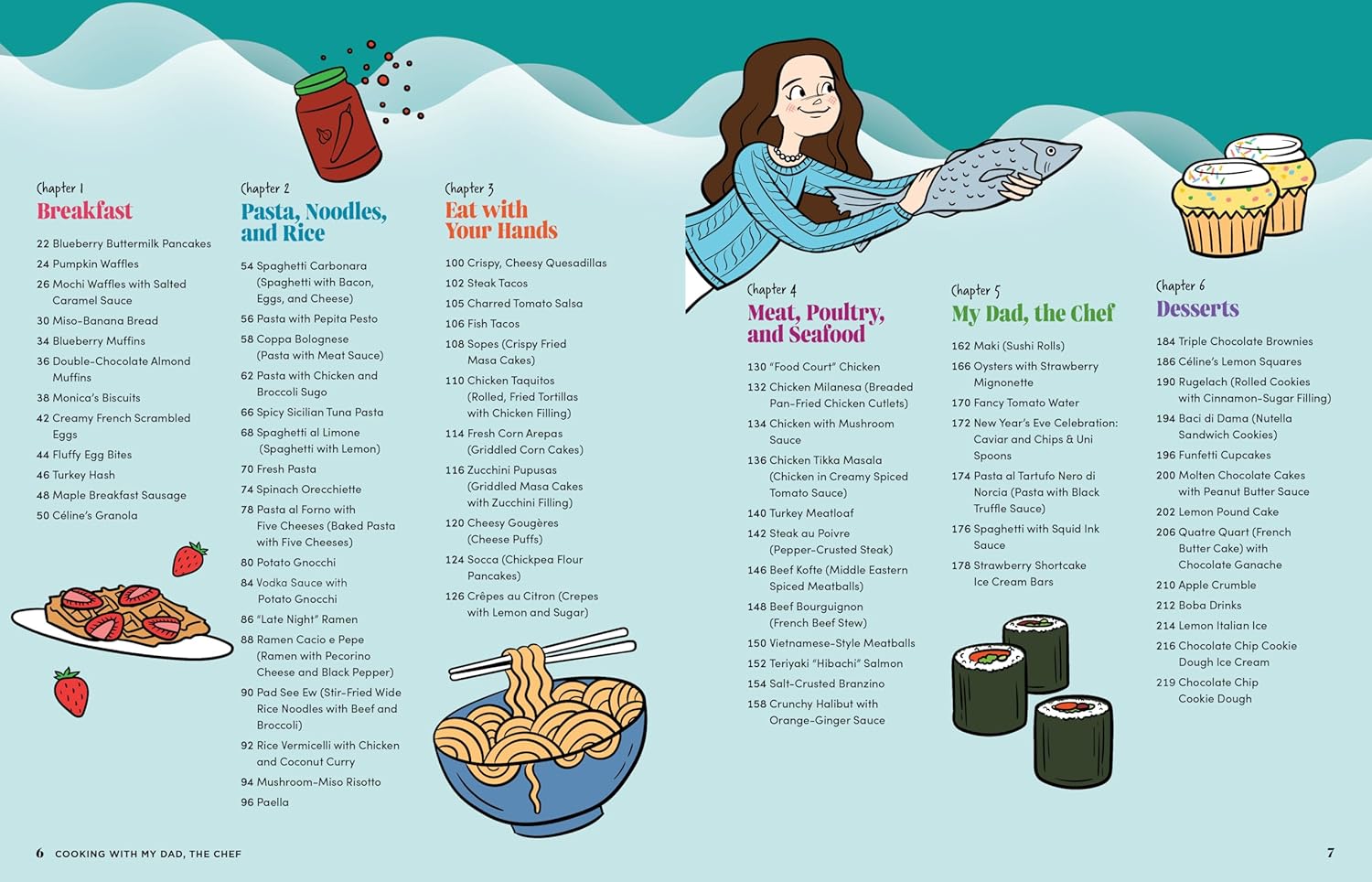 Chapter 1
Breakfast

22 Blueberry Buttermilk Pancakes
24 Pumpkin Waffles
26 Mochi Waffles with Salted Caramel Sauce
30 Miso-Banana Bread
34 Blueberry Muffins
36 Double-Chocolate Almond Muffins
38 Monica's Biscuits
42 Creamy French Scrambled Eggs
44 Fluffy Egg Bites
46 Turkey Hash
48 Maple Breakfast Sausage
50 Céline's Granola

Chapter 2
Pasta, Noodles, and Rice

54 Spaghetti Carbonara (Spaghetti with Bacon, Eggs, and Cheese)
56 Pasta with Pepita Pesto
58 Coppa Bolognese (Pasta with Meat Sauce)
62 Pasta with Chicken and Broccoli Sugo
66 Spicy Sicilian Tuna Pasta
68 Spaghetti al Limone (Spaghetti with Lemon)
70 Fresh Pasta
74 Spinach Orecchiette
78 Pasta al Forno with Five Cheeses (Baked Pasta with Five Cheeses)
80 Potato Gnocchi
84 Vodka Sauce with Potato Gnocchi
86 "Late Night" Ramen
88 Ramen Cacio e Pepe (Ramen with Pecorino Cheese and Black Pepper)
90 Pad See Ew (Stir-Fried Wide Rice Noodles with Beef and Broccoli)
92 Rice Vermicelli with Chicken and Coconut Curry
94 Mushroom-Miso Risotto
96 Paella

Chapter 3
Eat with Your Hands

100 Crispy, Cheesy Quesadillas
102 Steak Tacos
105 Charred Tomato Salsa
106 Fish Tacos
108 Sopes (Crispy Fried Masa Cakes)
110 Chicken Taquitos (Rolled, Fried Tortillas with Chicken Filling)
114 Fresh Corn Arepas (Griddled Corn Cakes)
116 Zucchini Pupusas (Griddled Masa Cakes with Zucchini Filling)
120 Cheesy Gougères (Cheese Puffs)
124 Socca (Chickpea Flour Pancakes)
126 Crêpes au Citron (Crepes with Lemon and Sugar)

Chapter 4
Meat, Poultry, and Seafood

130 "Food Court" Chicken
132 Chicken Milanesa (Breaded Pan-Fried Chicken Cutlets)
134 Chicken with Mushroom Sauce
136 Chicken Tikka Masala (Chicken in Creamy Spiced Tomato Sauce)
140 Turkey Meatloaf
142 Steak au Poivre (Pepper-Crusted Steak)
146 Beef Kofte (Middle Eastern Spiced Meatballs)
148 Beef Bourguignon (French Beef Stew)
150 Vietnamese-Style Meatballs
152 Teriyaki "Hibachi" Salmon
154 Salt-Crusted Branzino
158 Crunchy Halibut with Orange-Ginger Sauce

Chapter 5
My Dad, the Chef

162 Maki (Sushi Rolls)
166 Oysters with Strawberry Mignonette
170 Fancy Tomato Water
172 New Year's Eve Celebration: Caviar and Chips & Uni Spoons
174 Pasta al Tartufo Nero di Norcia (Pasta with Black Truffle Sauce)
176 Spaghetti with Squid Ink Sauce
178 Strawberry Shortcake Ice Cream Bars

Chapter 6
Desserts

184 Triple Chocolate Brownies
186 Céline's Lemon Squares
190 Rugelach (Rolled Cookies with Cinnamon-Sugar Filling)
194 Baci di Dama (Nutella Sandwich Cookies)
196 Funfetti Cupcakes
200 Molten Chocolate Cakes with Peanut Butter Sauce
202 Lemon Pound Cake
206 Quatre Quart (French Butter Cake) with Chocolate Ganache
210 Apple Crumble
212 Boba Drinks
214 Lemon Italian Ice
216 Chocolate Chip Cookie Dough Ice Cream
219 Chocolate Chip Cookie Dough

6 COOKING WITH MY DAD, THE CHEF

7