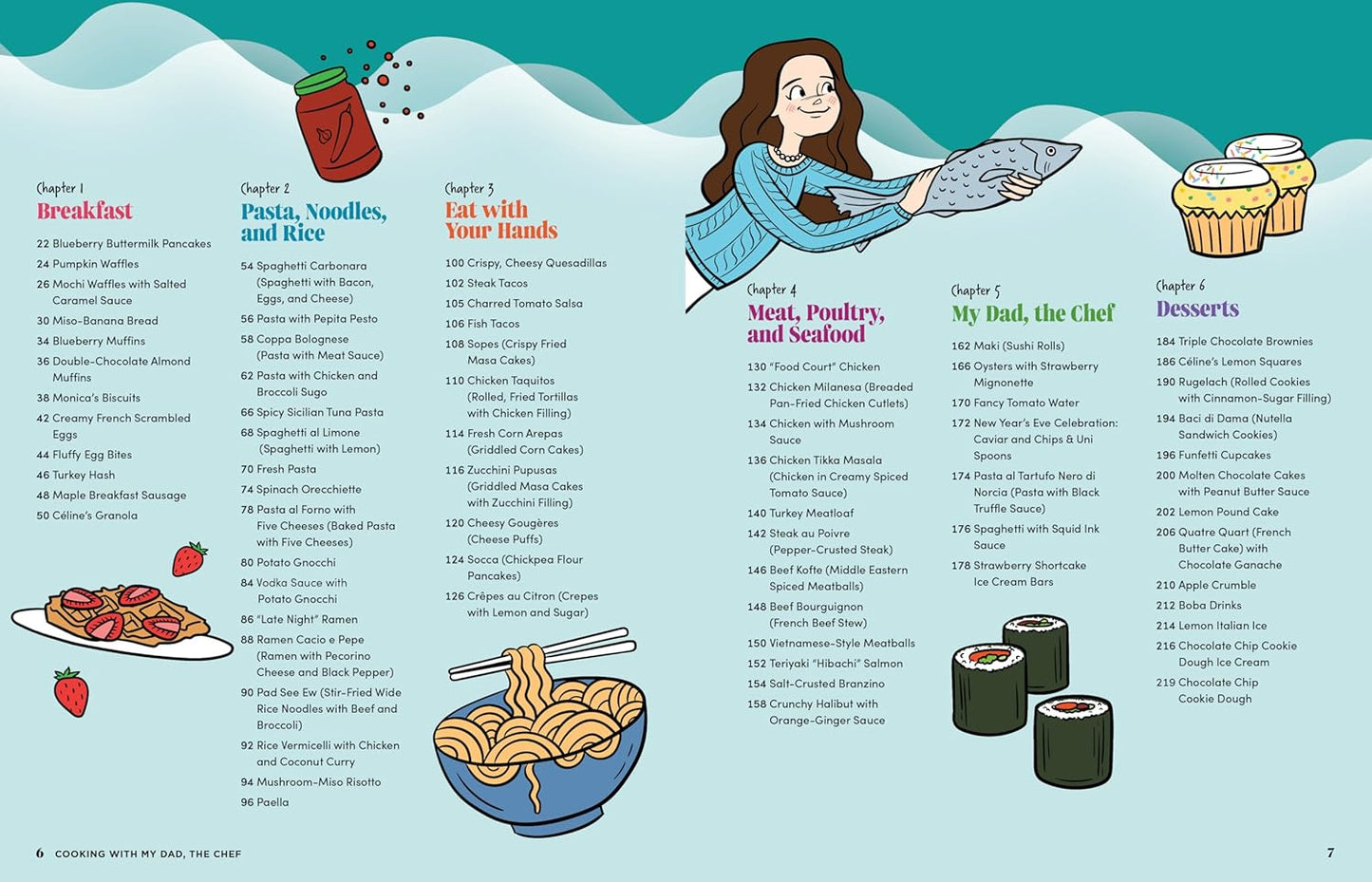 Chapter 1
Breakfast

22 Blueberry Buttermilk Pancakes
24 Pumpkin Waffles
26 Mochi Waffles with Salted Caramel Sauce
30 Miso-Banana Bread
34 Blueberry Muffins
36 Double-Chocolate Almond Muffins
38 Monica's Biscuits
42 Creamy French Scrambled Eggs
44 Fluffy Egg Bites
46 Turkey Hash
48 Maple Breakfast Sausage
50 Céline's Granola

Chapter 2
Pasta, Noodles, and Rice

54 Spaghetti Carbonara (Spaghetti with Bacon, Eggs, and Cheese)
56 Pasta with Pepita Pesto
58 Coppa Bolognese (Pasta with Meat Sauce)
62 Pasta with Chicken and Broccoli Sugo
66 Spicy Sicilian Tuna Pasta
68 Spaghetti al Limone (Spaghetti with Lemon)
70 Fresh Pasta
74 Spinach Orecchiette
78 Pasta al Forno with Five Cheeses (Baked Pasta with Five Cheeses)
80 Potato Gnocchi
84 Vodka Sauce with Potato Gnocchi
86 "Late Night" Ramen
88 Ramen Cacio e Pepe (Ramen with Pecorino Cheese and Black Pepper)
90 Pad See Ew (Stir-Fried Wide Rice Noodles with Beef and Broccoli)
92 Rice Vermicelli with Chicken and Coconut Curry
94 Mushroom-Miso Risotto
96 Paella

Chapter 3
Eat with Your Hands

100 Crispy, Cheesy Quesadillas
102 Steak Tacos
105 Charred Tomato Salsa
106 Fish Tacos
108 Sopes (Crispy Fried Masa Cakes)
110 Chicken Taquitos (Rolled, Fried Tortillas with Chicken Filling)
114 Fresh Corn Arepas (Griddled Corn Cakes)
116 Zucchini Pupusas (Griddled Masa Cakes with Zucchini Filling)
120 Cheesy Gougères (Cheese Puffs)
124 Socca (Chickpea Flour Pancakes)
126 Crêpes au Citron (Crepes with Lemon and Sugar)

Chapter 4
Meat, Poultry, and Seafood

130 "Food Court" Chicken
132 Chicken Milanesa (Breaded Pan-Fried Chicken Cutlets)
134 Chicken with Mushroom Sauce
136 Chicken Tikka Masala (Chicken in Creamy Spiced Tomato Sauce)
140 Turkey Meatloaf
142 Steak au Poivre (Pepper-Crusted Steak)
146 Beef Kofte (Middle Eastern Spiced Meatballs)
148 Beef Bourguignon (French Beef Stew)
150 Vietnamese-Style Meatballs
152 Teriyaki "Hibachi" Salmon
154 Salt-Crusted Branzino
158 Crunchy Halibut with Orange-Ginger Sauce

Chapter 5
My Dad, the Chef

162 Maki (Sushi Rolls)
166 Oysters with Strawberry Mignonette
170 Fancy Tomato Water
172 New Year's Eve Celebration: Caviar and Chips & Uni Spoons
174 Pasta al Tartufo Nero di Norcia (Pasta with Black Truffle Sauce)
176 Spaghetti with Squid Ink Sauce
178 Strawberry Shortcake Ice Cream Bars

Chapter 6
Desserts

184 Triple Chocolate Brownies
186 Céline's Lemon Squares
190 Rugelach (Rolled Cookies with Cinnamon-Sugar Filling)
194 Baci di Dama (Nutella Sandwich Cookies)
196 Funfetti Cupcakes
200 Molten Chocolate Cakes with Peanut Butter Sauce
202 Lemon Pound Cake
206 Quatre Quart (French Butter Cake) with Chocolate Ganache
210 Apple Crumble
212 Boba Drinks
214 Lemon Italian Ice
216 Chocolate Chip Cookie Dough Ice Cream
219 Chocolate Chip Cookie Dough

6 COOKING WITH MY DAD, THE CHEF

7