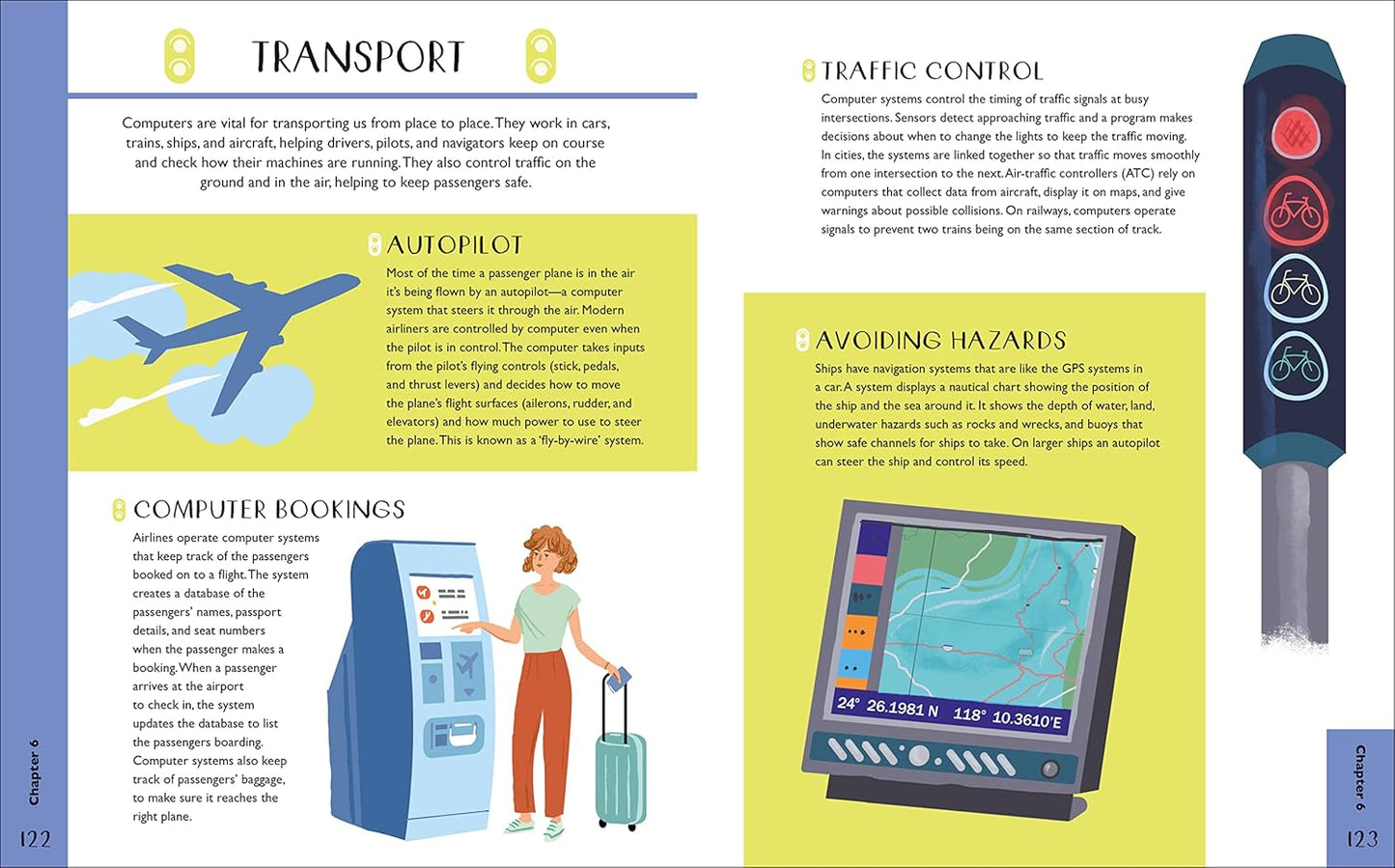 TRANSPORT

Computers are vital for transporting us from place to place. They work in cars, trains, ships, and aircraft, helping drivers, pilots, and navigators keep on course and check how their machines are running. They also control traffic on the ground and in the air, helping to keep passengers safe.

AUTOPILOT

Most of the time a passenger plane is in the air it's being flown by an autopilot—a computer system that steers it through the air. Modern airliners are controlled by computer even when the pilot is in control. The computer takes inputs from the pilot's flying controls (stick, pedals, and thrust levers) and decides how to move the plane's flight surfaces (ailerons, rudder, and elevators) and how much power to use to steer the plane. This is known as a 'fly-by-wire' system.

COMPUTER BOOKINGS

Airlines operate computer systems that keep track of the passengers booked on to a flight. The system creates a database of the passengers' names, passport details, and seat numbers when the passenger makes a booking. When a passenger arrives at the airport to check in, the system updates the database to list the passengers boarding. Computer systems also keep track of passengers' baggage, to make sure it reaches the right plane.

Chapter 6

122

TRAFFIC CONTROL

Computer systems control the timing of traffic signals at busy intersections. Sensors detect approaching traffic and a program makes decisions about when to change the lights to keep the traffic moving. In cities, the systems are linked together so that traffic moves smoothly from one intersection to the next. Air-traffic controllers (ATC) rely on computers that collect data from aircraft, display it on maps, and give warnings about possible collisions. On railways, computers operate signals to prevent two trains being on the same section of track.

AVOIDING HAZARDS

Ships have navigation systems that are like the GPS systems in a car. A system displays a nautical chart showing the position of the ship and the sea around it. It shows the depth of water, land, underwater hazards such as rocks and wrecks, and buoys that show safe channels for ships to take. On larger ships an autopilot can steer the ship and control its speed.

24° 26.1981 N 118° 10.3610'E

Chapter 6

123