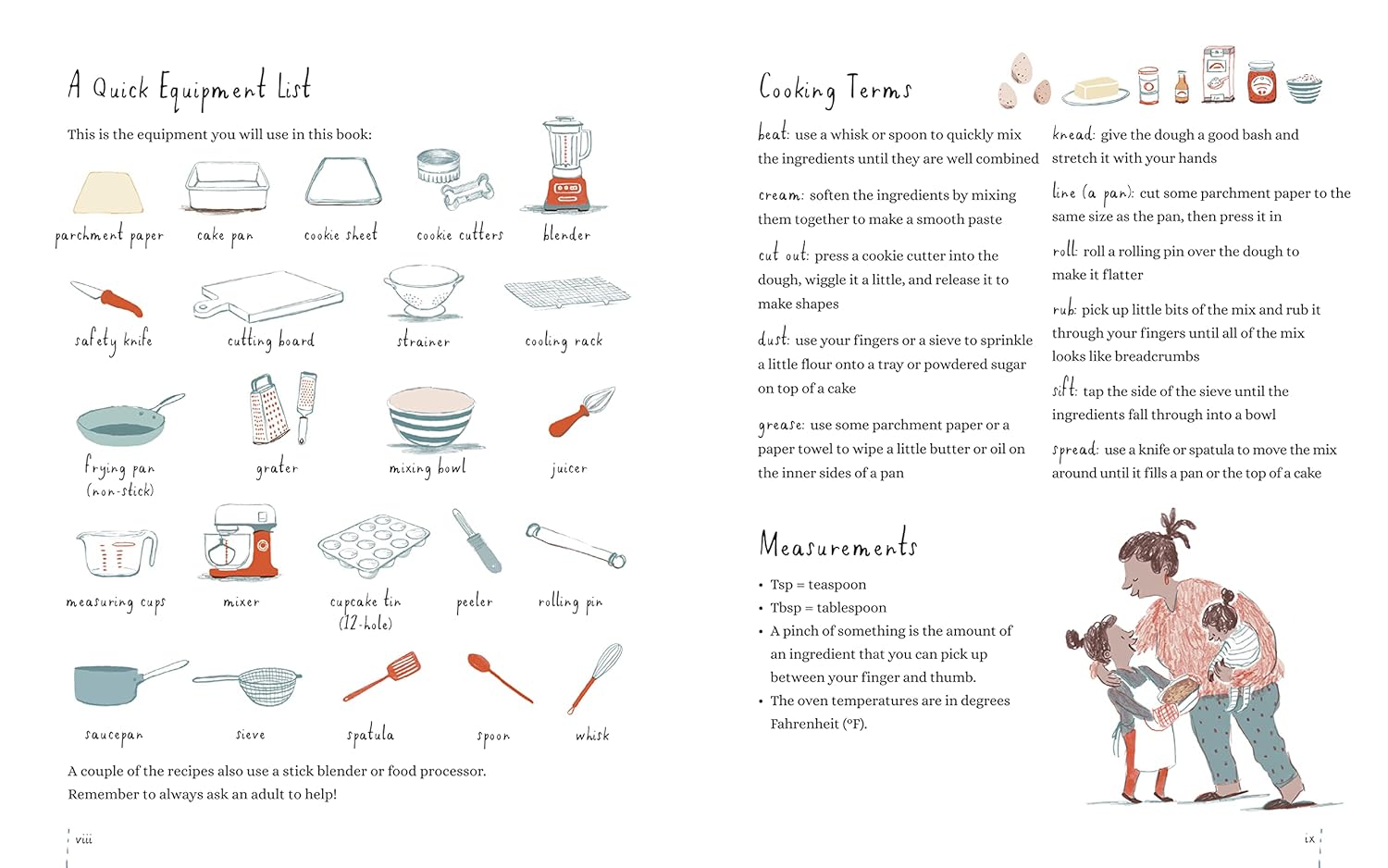 A Quick Equipment List

This is the equipment you will use in this book:

parchment paper
cake pan
cookie sheet
cookie cutters
blender

safety knife
cutting board
strainer
cooling rack

frying pan (non-stick)
grater
mixing bowl
juicer

measuring cups
mixer
cupcake tin (12-hole)
peeler
rolling pin

saucepan
sieve
spatula
spoon
whisk

A couple of the recipes also use a stick blender or food processor. Remember to always ask an adult to help!

viii

Cooking Terms

beat: use a whisk or spoon to quickly mix the ingredients until they are well combined

cream: soften the ingredients by mixing them together to make a smooth paste

cut out: press a cookie cutter into the dough, wiggle it a little, and release it to make shapes

dust: use your fingers or a sieve to sprinkle a little flour onto a tray or powdered sugar on top of a cake

grease: use some parchment paper or a paper towel to wipe a little butter or oil on the inner sides of a pan

knead: give the dough a good bash and stretch it with your hands

line (a pan): cut some parchment paper to the same size as the pan, then press it in

roll: roll a rolling pin over the dough to make it flatter

rub: pick up little bits of the mix and rub it through your fingers until all of the mix looks like breadcrumbs

sift: tap the side of the sieve until the ingredients fall through into a bowl

spread: use a knife or spatula to move the mix around until it fills a pan or the top of a cake

Measurements

• Tsp = teaspoon
• Tbsp = tablespoon
• A pinch of something is the amount of an ingredient that you can pick up between your finger and thumb.
• The oven temperatures are in degrees Fahrenheit (°F).

ix