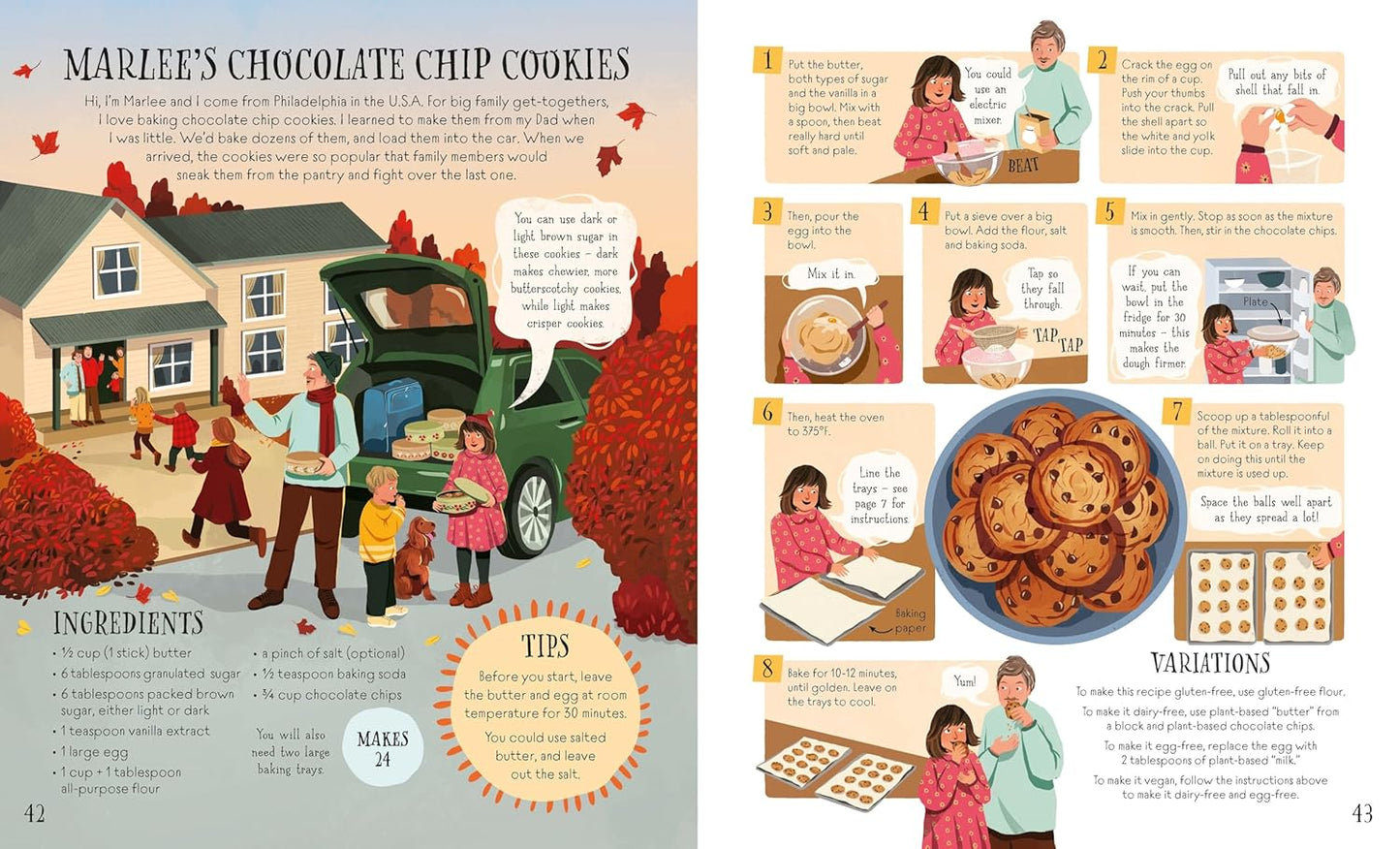 MARLEE'S CHOCOLATE CHIP COOKIES

Hi, I'm Marlee and I come from Philadelphia in the U.S.A. For big family get-togethers, I love baking chocolate chip cookies. I learned to make them from my Dad when I was little. We'd bake dozens of them, and load them into the car. When we arrived, the cookies were so popular that family members would sneak them from the pantry and fight over the last one.

You can use dark or light brown sugar in these cookies – dark makes chewier, more butterscotchy cookies, while light makes crisper cookies.

INGREDIENTS

• ½ cup (1 stick) butter
• 6 tablespoons granulated sugar
• 6 tablespoons packed brown sugar, either light or dark
• 1 teaspoon vanilla extract
• 1 large egg
• 1 cup + 1 tablespoon all-purpose flour
• a pinch of salt (optional)
• ½ teaspoon baking soda
• ¾ cup chocolate chips

You will also need two large baking trays.

MAKES 24

TIPS

Before you start, leave the butter and egg at room temperature for 30 minutes.

You could use salted butter, and leave out the salt.

42

1 Put the butter, both types of sugar and the vanilla in a big bowl. Mix with a spoon, then beat really hard until soft and pale.

You could use an electric mixer.

BEAT

2 Crack the egg on the rim of a cup. Push your thumbs into the crack. Pull the shell apart so the white and yolk slide into the cup.

Pull out any bits of shell that fall in.

3 Then, pour the egg into the bowl.

Mix it in.

4 Put a sieve over a big bowl. Add the flour, salt and baking soda.

Tap so they fall through.

TAP TAP

5 Mix in gently. Stop as soon as the mixture is smooth. Then, stir in the chocolate chips.

If you can wait, put the bowl in the fridge for 30 minutes – this makes the dough firmer.

Plate

6 Then, heat the oven to 375°F.

Line the trays – see page 7 for instructions.

Baking paper

7 Scoop up a tablespoonful of the mixture. Roll it into a ball. Put it on a tray. Keep on doing this until the mixture is used up.

Space the balls well apart as they spread a lot!

8 Bake for 10-12 minutes, until golden. Leave on the trays to cool.

Yum!

VARIATIONS

To make this recipe gluten-free, use gluten-free flour.

To make it dairy-free, use plant-based "butter" from a block and plant-based chocolate chips.

To make it egg-free, replace the egg with 2 tablespoons of plant-based "milk."

To make it vegan, follow the instructions above to make it dairy-free and egg-free.

43