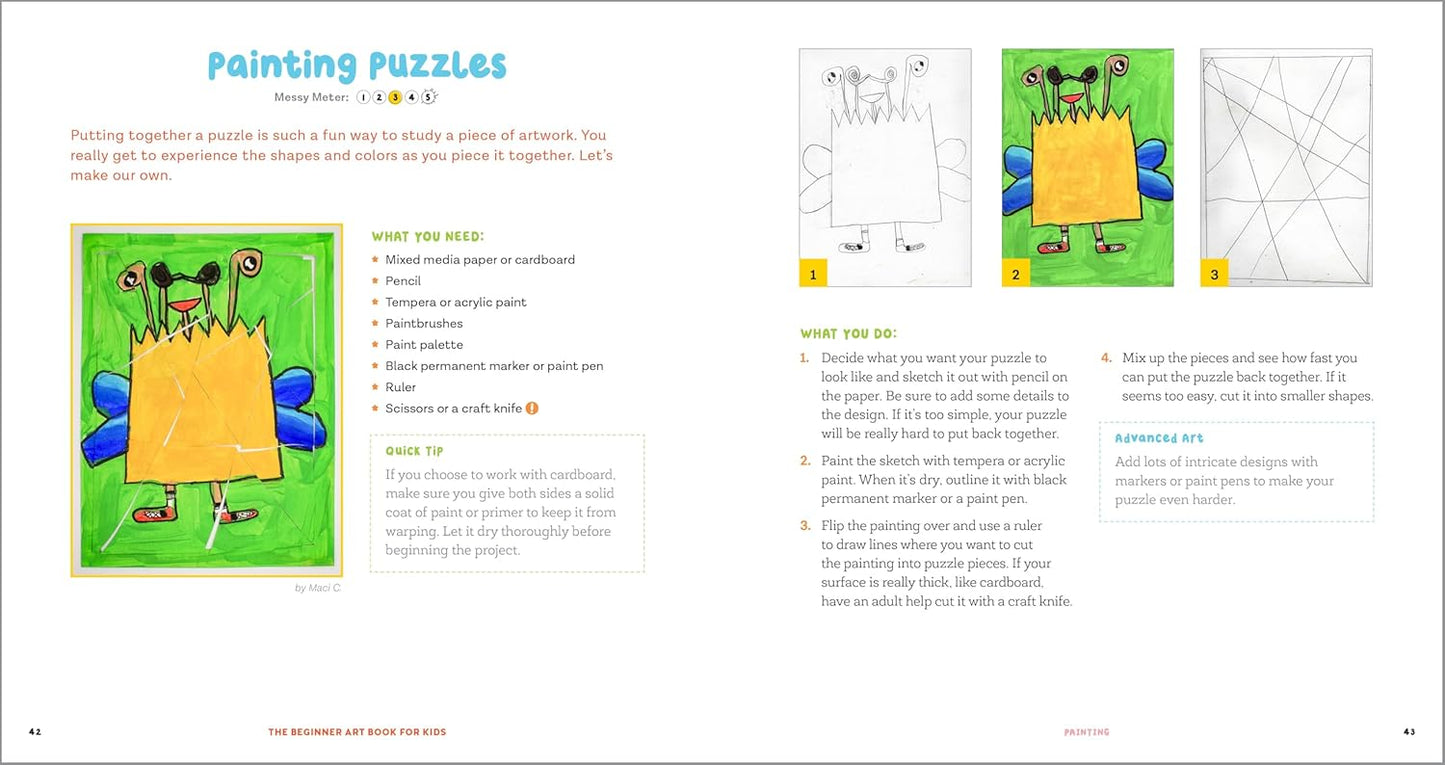 Painting Puzzles

Messy Meter: 1 2 3 4 5

Putting together a puzzle is such a fun way to study a piece of artwork. You really get to experience the shapes and colors as you piece it together. Let's make our own.

by Maci C.

WHAT YOU NEED:
* Mixed media paper or cardboard
* Pencil
* Tempera or acrylic paint
* Paintbrushes
* Paint palette
* Black permanent marker or paint pen
* Ruler
* Scissors or a craft knife !

Quick Tip
If you choose to work with cardboard, make sure you give both sides a solid coat of paint or primer to keep it from warping. Let it dry thoroughly before beginning the project.

1
2
3

WHAT YOU DO:
1. Decide what you want your puzzle to look like and sketch it out with pencil on the paper. Be sure to add some details to the design. If it's too simple, your puzzle will be really hard to put back together.
2. Paint the sketch with tempera or acrylic paint. When it's dry, outline it with black permanent marker or a paint pen.
3. Flip the painting over and use a ruler to draw lines where you want to cut the painting into puzzle pieces. If your surface is really thick, like cardboard, have an adult help cut it with a craft knife.
4. Mix up the pieces and see how fast you can put the puzzle back together. If it seems too easy, cut it into smaller shapes.

Advanced Art
Add lots of intricate designs with markers or paint pens to make your puzzle even harder.

42 THE BEGINNER ART BOOK FOR KIDS

PAINTING 43