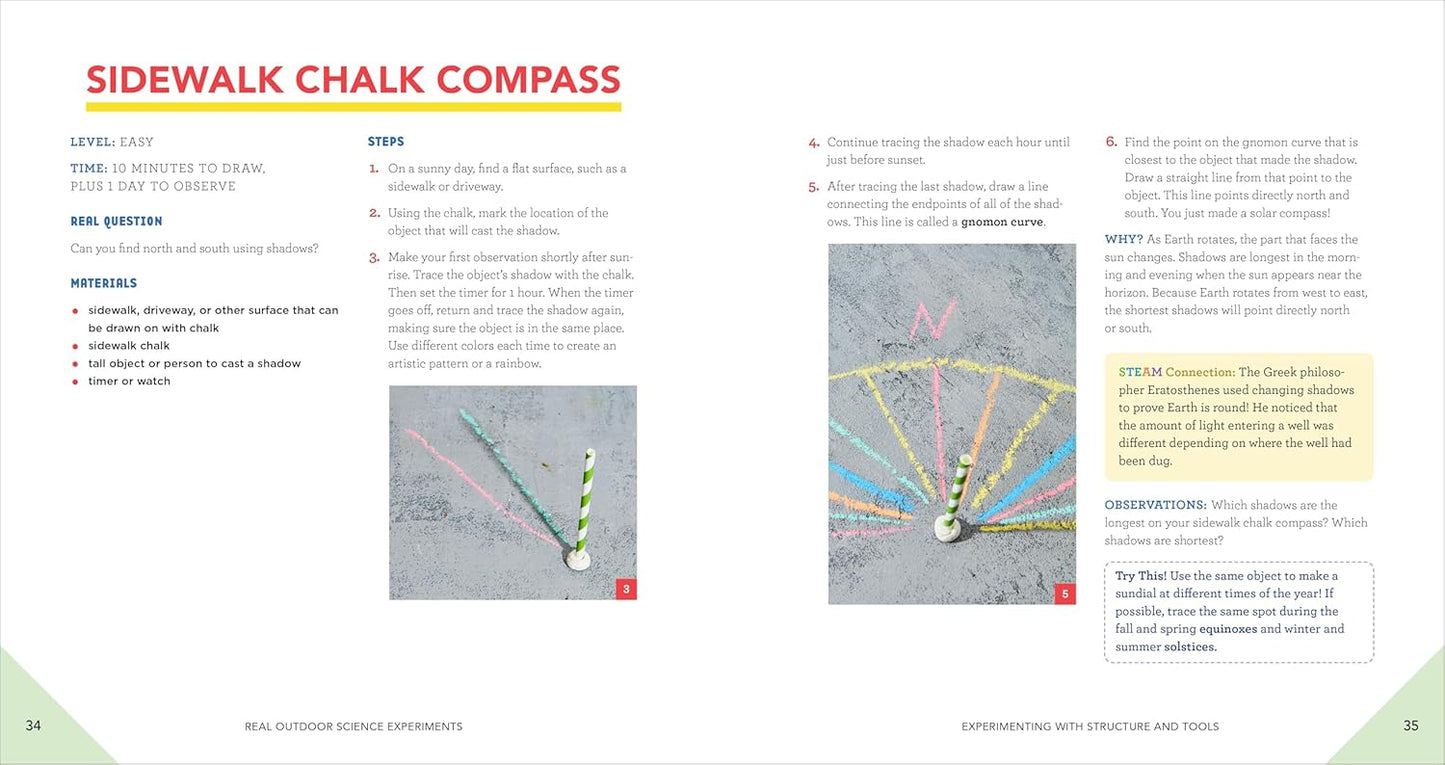 SIDEWALK CHALK COMPASS

LEVEL: EASY

TIME: 10 MINUTES TO DRAW, PLUS 1 DAY TO OBSERVE

REAL QUESTION

Can you find north and south using shadows?

MATERIALS

- sidewalk, driveway, or other surface that can be drawn on with chalk
- sidewalk chalk
- tall object or person to cast a shadow
- timer or watch

STEPS

1. On a sunny day, find a flat surface, such as a sidewalk or driveway.
2. Using the chalk, mark the location of the object that will cast the shadow.
3. Make your first observation shortly after sunrise. Trace the object's shadow with the chalk. Then set the timer for 1 hour. When the timer goes off, return and trace the shadow again, making sure the object is in the same place. Use different colors each time to create an artistic pattern or a rainbow.

3

4. Continue tracing the shadow each hour until just before sunset.
5. After tracing the last shadow, draw a line connecting the endpoints of all of the shadows. This line is called a gnomon curve.

N

5

6. Find the point on the gnomon curve that is closest to the object that made the shadow. Draw a straight line from that point to the object. This line points directly north and south. You just made a solar compass!

WHY? As Earth rotates, the part that faces the sun changes. Shadows are longest in the morning and evening when the sun appears near the horizon. Because Earth rotates from west to east, the shortest shadows will point directly north or south.

STEAM Connection: The Greek philosopher Eratosthenes used changing shadows to prove Earth is round! He noticed that the amount of light entering a well was different depending on where the well had been dug.

OBSERVATIONS: Which shadows are the longest on your sidewalk chalk compass? Which shadows are shortest?

Try This! Use the same object to make a sundial at different times of the year! If possible, trace the same spot during the fall and spring equinoxes and winter and summer solstices.

34 REAL OUTDOOR SCIENCE EXPERIMENTS

EXPERIMENTING WITH STRUCTURE AND TOOLS 35