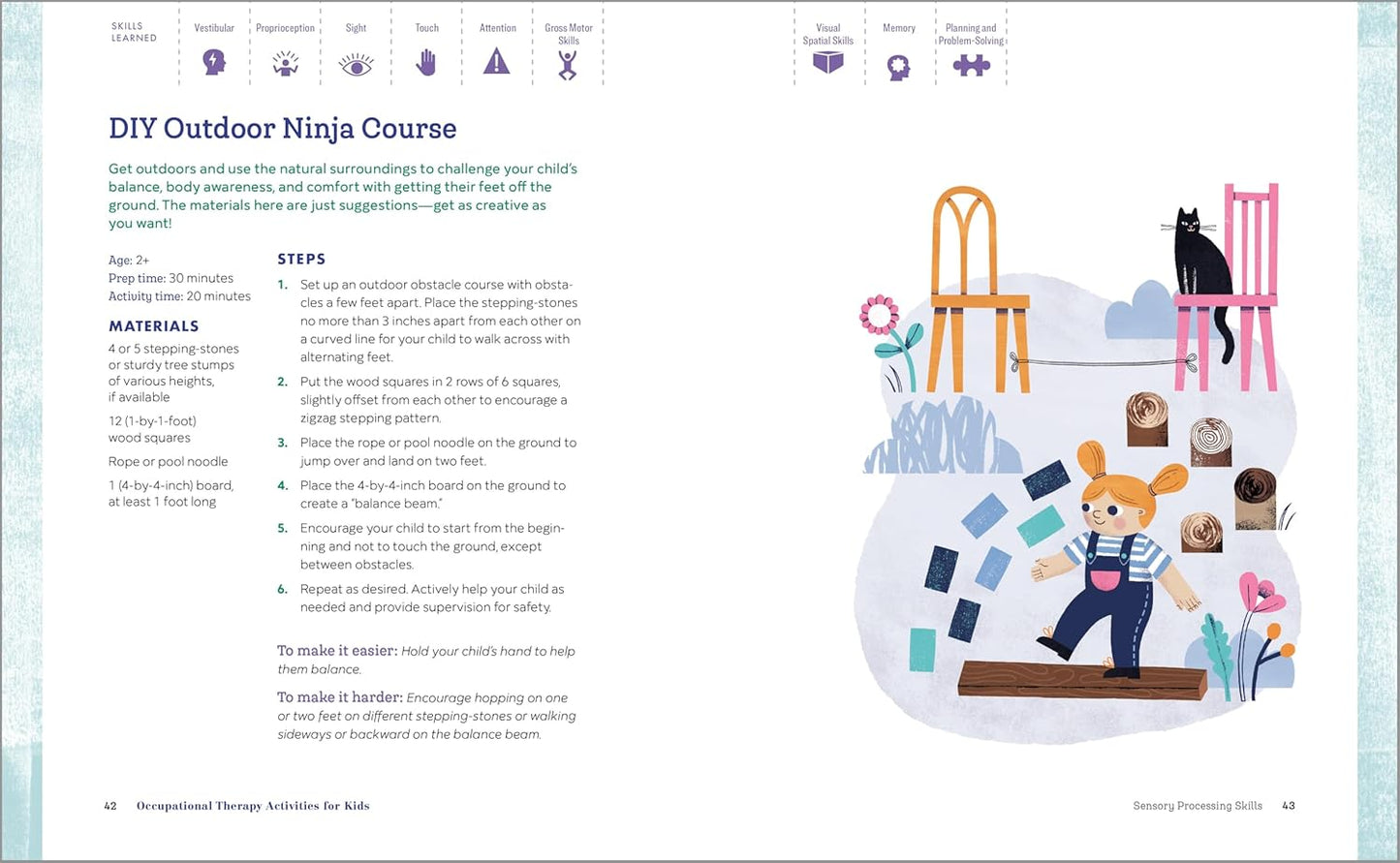 SKILLS LEARNED

Vestibular

Proprioception

Sight

Touch

Attention

Gross Motor Skills

Visual Spatial Skills

Memory

Planning and Problem-Solving

DIY Outdoor Ninja Course

Get outdoors and use the natural surroundings to challenge your child's balance, body awareness, and comfort with getting their feet off the ground. The materials here are just suggestions—get as creative as you want!

Age: 2+
Prep time: 30 minutes
Activity time: 20 minutes

MATERIALS

4 or 5 stepping-stones or sturdy tree stumps of various heights, if available

12 (1-by-1-foot) wood squares

Rope or pool noodle

1 (4-by-4-inch) board, at least 1 foot long

STEPS

1. Set up an outdoor obstacle course with obstacles a few feet apart. Place the stepping-stones no more than 3 inches apart from each other on a curved line for your child to walk across with alternating feet.

2. Put the wood squares in 2 rows of 6 squares, slightly offset from each other to encourage a zigzag stepping pattern.

3. Place the rope or pool noodle on the ground to jump over and land on two feet.

4. Place the 4-by-4-inch board on the ground to create a "balance beam."

5. Encourage your child to start from the beginning and not to touch the ground, except between obstacles.

6. Repeat as desired. Actively help your child as needed and provide supervision for safety.

To make it easier: Hold your child's hand to help them balance.

To make it harder: Encourage hopping on one or two feet on different stepping-stones or walking sideways or backward on the balance beam.

42 Occupational Therapy Activities for Kids

Sensory Processing Skills 43