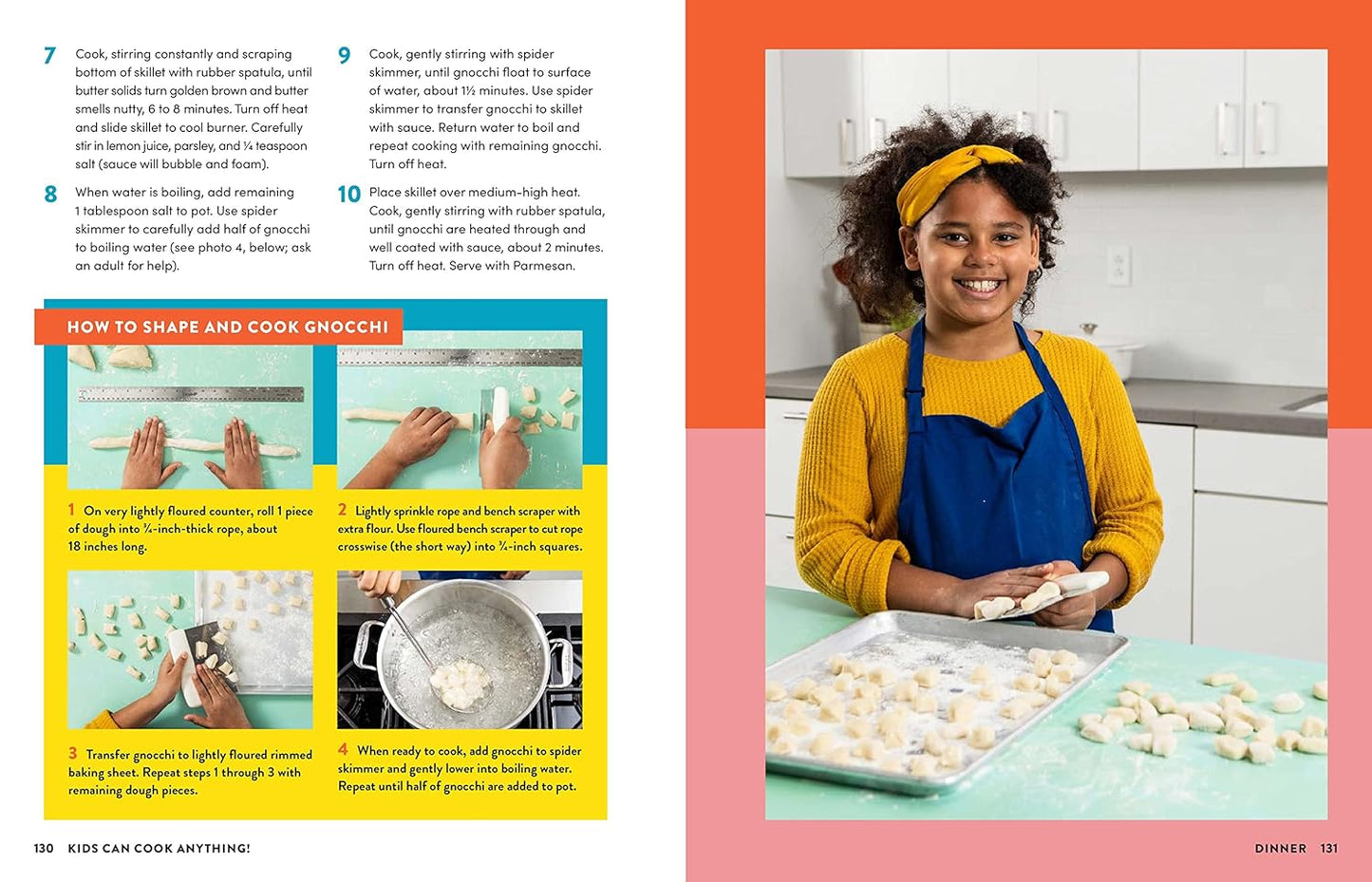 7 Cook, stirring constantly and scraping bottom of skillet with rubber spatula, until butter solids turn golden brown and butter smells nutty, 6 to 8 minutes. Turn off heat and slide skillet to cool burner. Carefully stir in lemon juice, parsley, and ¼ teaspoon salt (sauce will bubble and foam).

8 When water is boiling, add remaining 1 tablespoon salt to pot. Use spider skimmer to carefully add half of gnocchi to boiling water (see photo 4, below; ask an adult for help).

9 Cook, gently stirring with spider skimmer, until gnocchi float to surface of water, about 1½ minutes. Use spider skimmer to transfer gnocchi to skillet with sauce. Return water to boil and repeat cooking with remaining gnocchi. Turn off heat.

10 Place skillet over medium-high heat. Cook, gently stirring with rubber spatula, until gnocchi are heated through and well coated with sauce, about 2 minutes. Turn off heat. Serve with Parmesan.

HOW TO SHAPE AND COOK GNOCCHI

1 On very lightly floured counter, roll 1 piece of dough into ¾-inch-thick rope, about 18 inches long.

2 Lightly sprinkle rope and bench scraper with extra flour. Use floured bench scraper to cut rope crosswise (the short way) into ¾-inch squares.

3 Transfer gnocchi to lightly floured rimmed baking sheet. Repeat steps 1 through 3 with remaining dough pieces.

4 When ready to cook, add gnocchi to spider skimmer and gently lower into boiling water. Repeat until half of gnocchi are added to pot.

130 KIDS CAN COOK ANYTHING!

DINNER 131