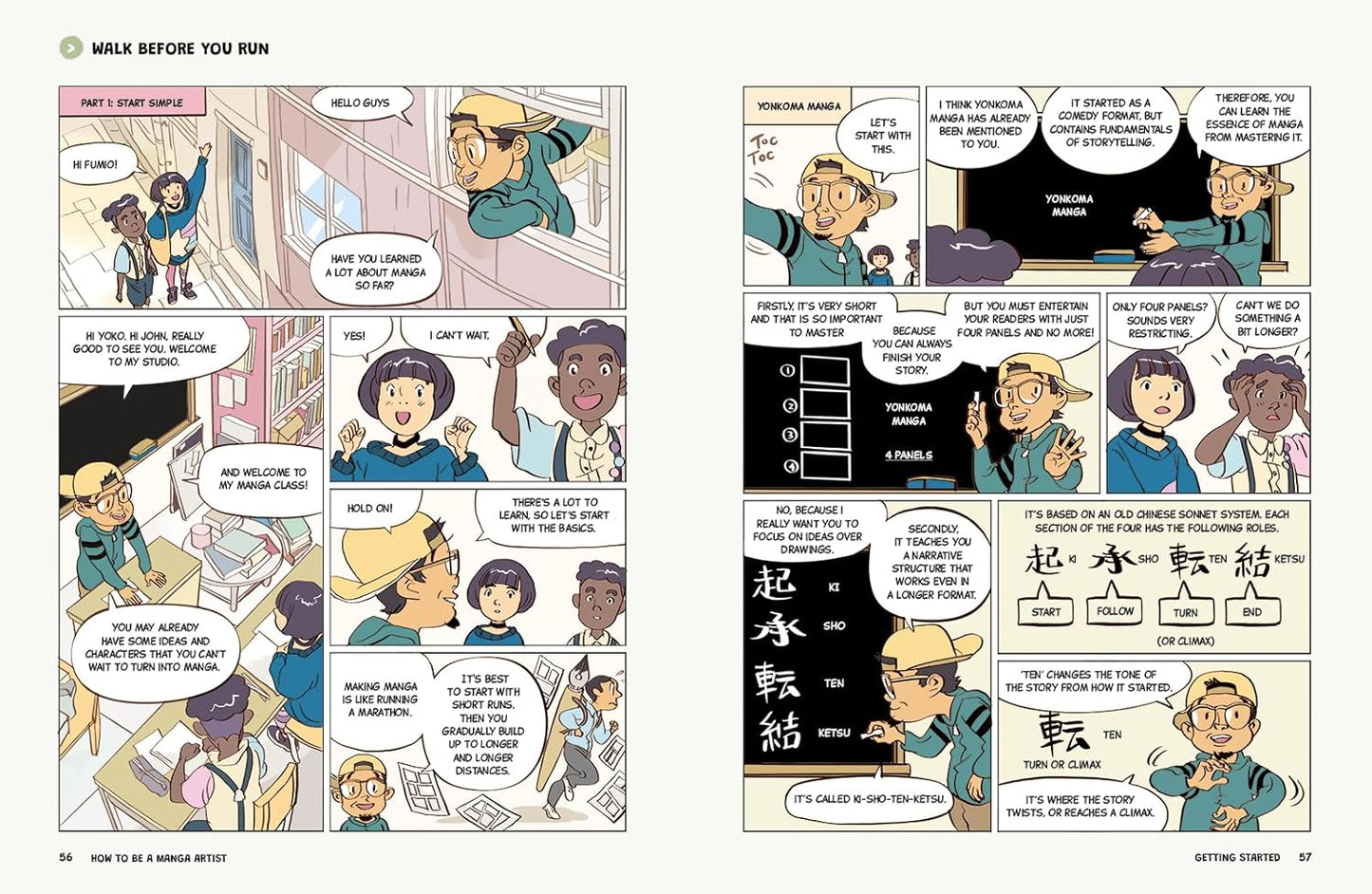 WALK BEFORE YOU RUN

PART 1: START SIMPLE

HELLO GUYS

HI FUMIO!

HAVE YOU LEARNED A LOT ABOUT MANGA SO FAR?

HI YOKO. HI JOHN, REALLY GOOD TO SEE YOU. WELCOME TO MY STUDIO.

AND WELCOME TO MY MANGA CLASS!

YOU MAY ALREADY HAVE SOME IDEAS AND CHARACTERS THAT YOU CAN'T WAIT TO TURN INTO MANGA.

YES!

I CAN'T WAIT.

HOLD ON!

THERE'S A LOT TO LEARN, SO LET'S START WITH THE BASICS.

MAKING MANGA IS LIKE RUNNING A MARATHON.

IT'S BEST TO START WITH SHORT RUNS. THEN YOU GRADUALLY BUILD UP TO LONGER AND LONGER DISTANCES.

56 HOW TO BE A MANGA ARTIST

YONKOMA MANGA

TOC TOC

LET'S START WITH THIS.

I THINK YONKOMA MANGA HAS ALREADY BEEN MENTIONED TO YOU.

IT STARTED AS A COMEDY FORMAT, BUT CONTAINS FUNDAMENTALS OF STORYTELLING.

THEREFORE, YOU CAN LEARN THE ESSENCE OF MANGA FROM MASTERING IT.

YONKOMA MANGA

FIRSTLY, IT'S VERY SHORT AND THAT IS SO IMPORTANT TO MASTER

BECAUSE YOU CAN ALWAYS FINISH YOUR STORY.

BUT YOU MUST ENTERTAIN YOUR READERS WITH JUST FOUR PANELS AND NO MORE!

① ② ③ ④

YONKOMA MANGA

4 PANELS

ONLY FOUR PANELS? SOUNDS VERY RESTRICTING.

CAN'T WE DO SOMETHING A BIT LONGER?

NO, BECAUSE I REALLY WANT YOU TO FOCUS ON IDEAS OVER DRAWINGS.

SECONDLY, IT TEACHES YOU A NARRATIVE STRUCTURE THAT WORKS EVEN IN A LONGER FORMAT.

起 KI
承 SHO
転 TEN
結 KETSU

IT'S CALLED KI-SHO-TEN-KETSU.

IT'S BASED ON AN OLD CHINESE SONNET SYSTEM. EACH SECTION OF THE FOUR HAS THE FOLLOWING ROLES.

起 KI 承 SHO 転 TEN 結 KETSU

START FOLLOW TURN END

(OR CLIMAX)

'TEN' CHANGES THE TONE OF THE STORY FROM HOW IT STARTED.

転 TEN

TURN OR CLIMAX

IT'S WHERE THE STORY TWISTS, OR REACHES A CLIMAX.

GETTING STARTED 57