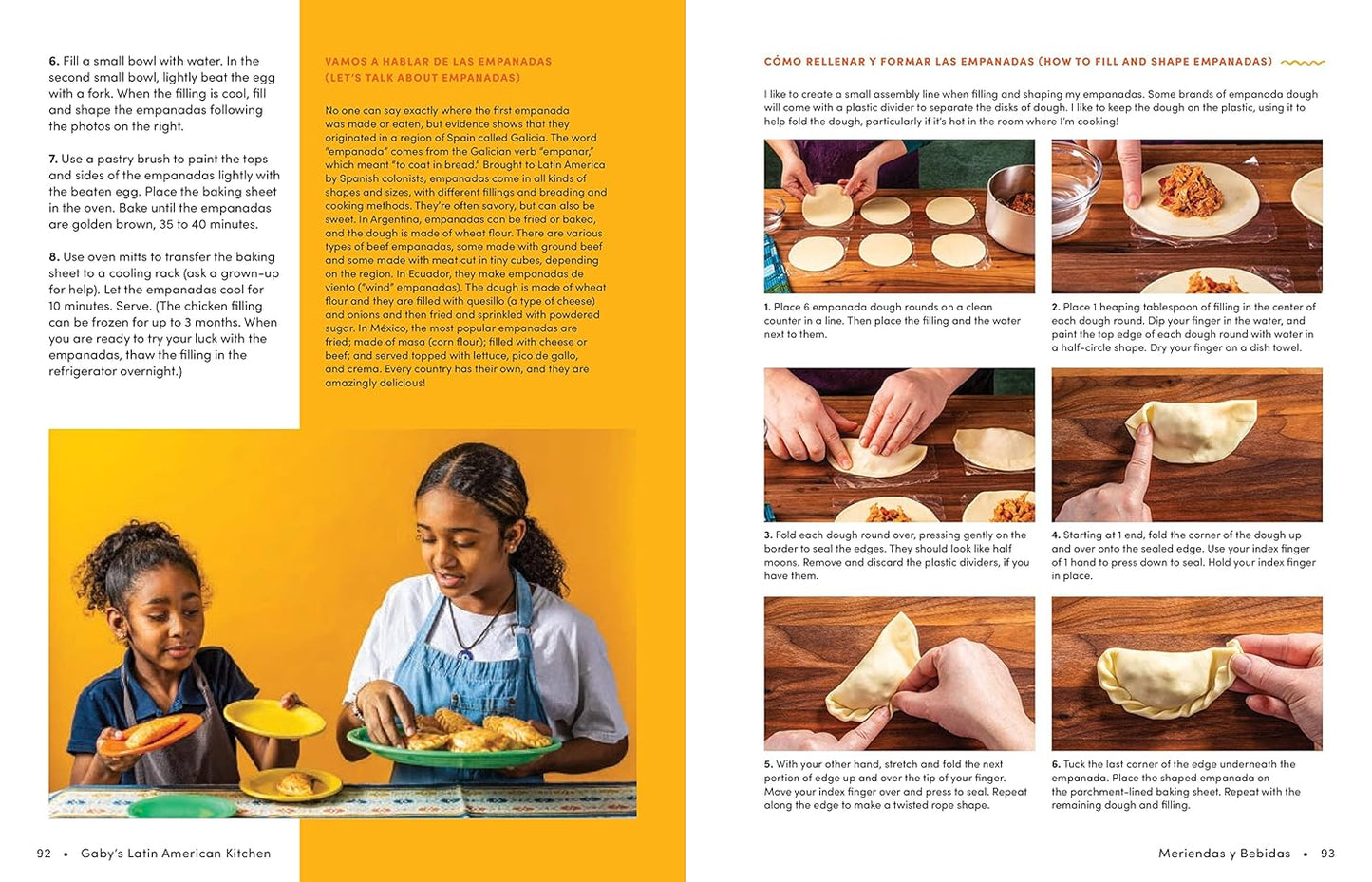 6. Fill a small bowl with water. In the second small bowl, lightly beat the egg with a fork. When the filling is cool, fill and shape the empanadas following the photos on the right.

7. Use a pastry brush to paint the tops and sides of the empanadas lightly with the beaten egg. Place the baking sheet in the oven. Bake until the empanadas are golden brown, 35 to 40 minutes.

8. Use oven mitts to transfer the baking sheet to a cooling rack (ask a grown-up for help). Let the empanadas cool for 10 minutes. Serve. (The chicken filling can be frozen for up to 3 months. When you are ready to try your luck with the empanadas, thaw the filling in the refrigerator overnight.)

VAMOS A HABLAR DE LAS EMPANADAS (LET'S TALK ABOUT EMPANADAS)

No one can say exactly where the first empanada was made or eaten, but evidence shows that they originated in a region of Spain called Galicia. The word "empanada" comes from the Galician verb "empanar," which meant "to coat in bread." Brought to Latin America by Spanish colonists, empanadas come in all kinds of shapes and sizes, with different fillings and breading and cooking methods. They're often savory, but can also be sweet. In Argentina, empanadas can be fried or baked, and the dough is made of wheat flour. There are various types of beef empanadas, some made with ground beef and some made with meat cut in tiny cubes, depending on the region. In Ecuador, they make empanadas de viento ("wind" empanadas). The dough is made of wheat flour and they are filled with quesillo (a type of cheese) and onions and then fried and sprinkled with powdered sugar. In México, the most popular empanadas are fried; made of masa (corn flour); filled with cheese or beef; and served topped with lettuce, pico de gallo, and crema. Every country has their own, and they are amazingly delicious!

92 • Gaby's Latin American Kitchen

CÓMO RELLENAR Y FORMAR LAS EMPANADAS (HOW TO FILL AND SHAPE EMPANADAS)

I like to create a small assembly line when filling and shaping my empanadas. Some brands of empanada dough will come with a plastic divider to separate the disks of dough. I like to keep the dough on the plastic, using it to help fold the dough, particularly if it's hot in the room where I'm cooking!

1. Place 6 empanada dough rounds on a clean counter in a line. Then place the filling and the water next to them.

2. Place 1 heaping tablespoon of filling in the center of each dough round. Dip your finger in the water, and paint the top edge of each dough round with water in a half-circle shape. Dry your finger on a dish towel.

3. Fold each dough round over, pressing gently on the border to seal the edges. They should look like half moons. Remove and discard the plastic dividers, if you have them.

4. Starting at 1 end, fold the corner of the dough up and over onto the sealed edge. Use your index finger of 1 hand to press down to seal. Hold your index finger in place.

5. With your other hand, stretch and fold the next portion of edge up and over the tip of your finger. Move your index finger over and press to seal. Repeat along the edge to make a twisted rope shape.

6. Tuck the last corner of the edge underneath the empanada. Place the shaped empanada on the parchment-lined baking sheet. Repeat with the remaining dough and filling.

Meriendas y Bebidas • 93