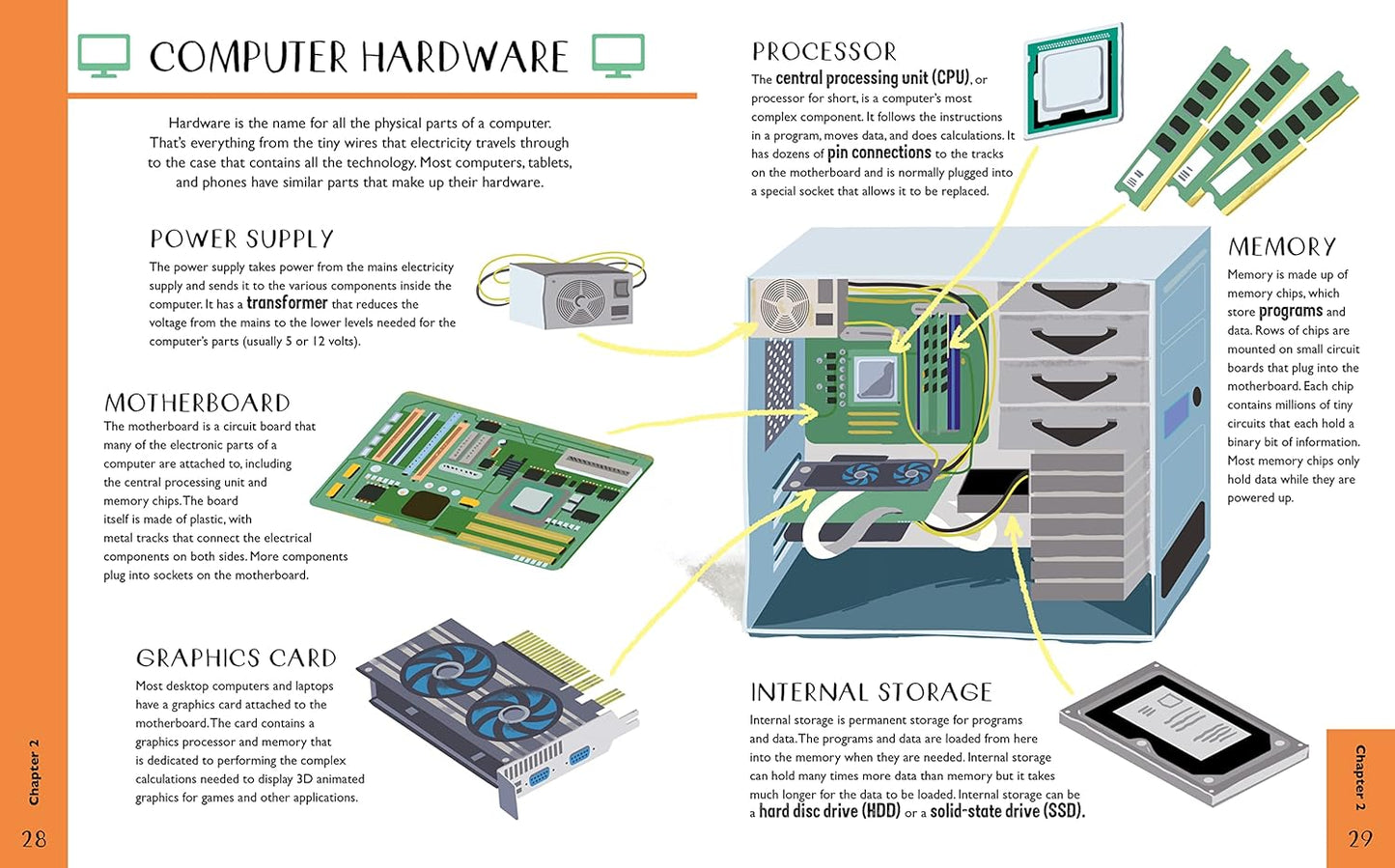 COMPUTER HARDWARE

Hardware is the name for all the physical parts of a computer. That's everything from the tiny wires that electricity travels through to the case that contains all the technology. Most computers, tablets, and phones have similar parts that make up their hardware.

POWER SUPPLY

The power supply takes power from the mains electricity supply and sends it to the various components inside the computer. It has a transformer that reduces the voltage from the mains to the lower levels needed for the computer's parts (usually 5 or 12 volts).

MOTHERBOARD

The motherboard is a circuit board that many of the electronic parts of a computer are attached to, including the central processing unit and memory chips. The board itself is made of plastic, with metal tracks that connect the electrical components on both sides. More components plug into sockets on the motherboard.

GRAPHICS CARD

Most desktop computers and laptops have a graphics card attached to the motherboard. The card contains a graphics processor and memory that is dedicated to performing the complex calculations needed to display 3D animated graphics for games and other applications.

Chapter 2

28

PROCESSOR

The central processing unit (CPU), or processor for short, is a computer's most complex component. It follows the instructions in a program, moves data, and does calculations. It has dozens of pin connections to the tracks on the motherboard and is normally plugged into a special socket that allows it to be replaced.

MEMORY

Memory is made up of memory chips, which store programs and data. Rows of chips are mounted on small circuit boards that plug into the motherboard. Each chip contains millions of tiny circuits that each hold a binary bit of information. Most memory chips only hold data while they are powered up.

INTERNAL STORAGE

Internal storage is permanent storage for programs and data. The programs and data are loaded from here into the memory when they are needed. Internal storage can hold many times more data than memory but it takes much longer for the data to be loaded. Internal storage can be a hard disc drive (HDD) or a solid-state drive (SSD).

Chapter 2

29