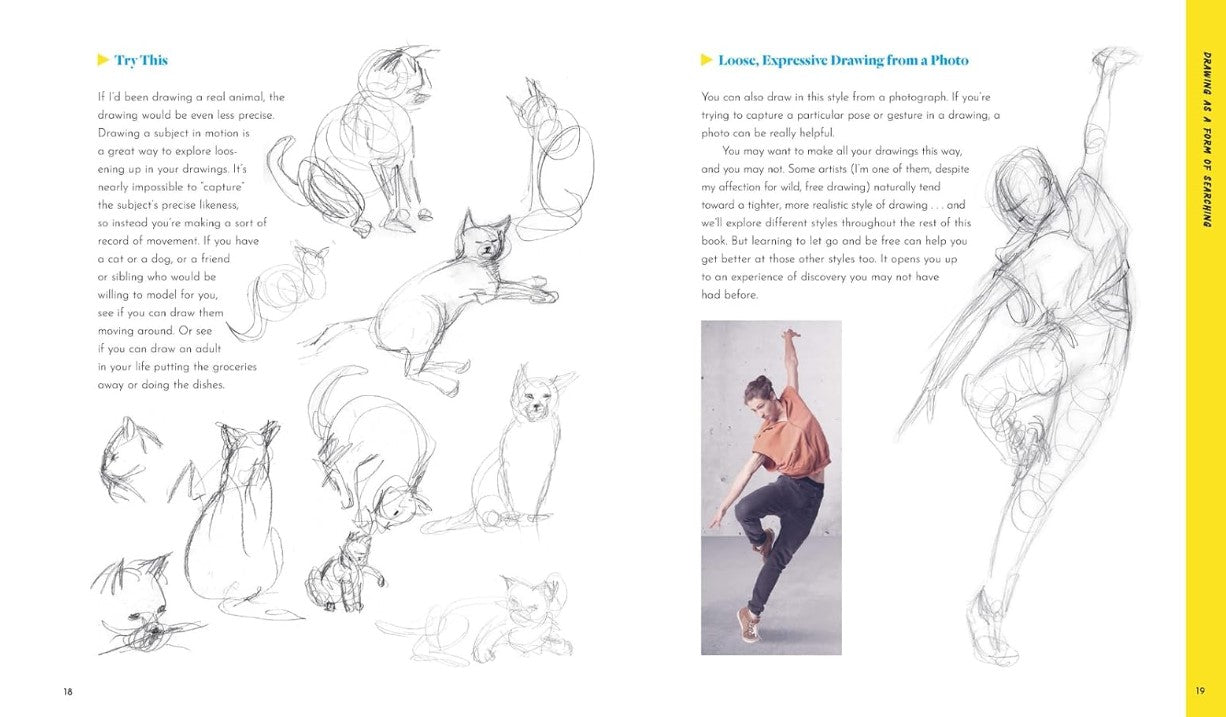 Try This

If I'd been drawing a real animal, the drawing would be even less precise. Drawing a subject in motion is a great way to explore loosening up in your drawings. It's nearly impossible to "capture" the subject's precise likeness, so instead you're making a sort of record of movement. If you have a cat or a dog, or a friend or sibling who would be willing to model for you, see if you can draw them moving around. Or see if you can draw an adult in your life putting the groceries away or doing the dishes.

18

Loose, Expressive Drawing from a Photo

You can also draw in this style from a photograph. If you're trying to capture a particular pose or gesture in a drawing, a photo can be really helpful.

You may want to make all your drawings this way, and you may not. Some artists (I'm one of them, despite my affection for wild, free drawing) naturally tend toward a tighter, more realistic style of drawing . . . and we'll explore different styles throughout the rest of this book. But learning to let go and be free can help you get better at those other styles too. It opens you up to an experience of discovery you may not have had before.

DRAWING AS A FORM OF SEARCHING

19