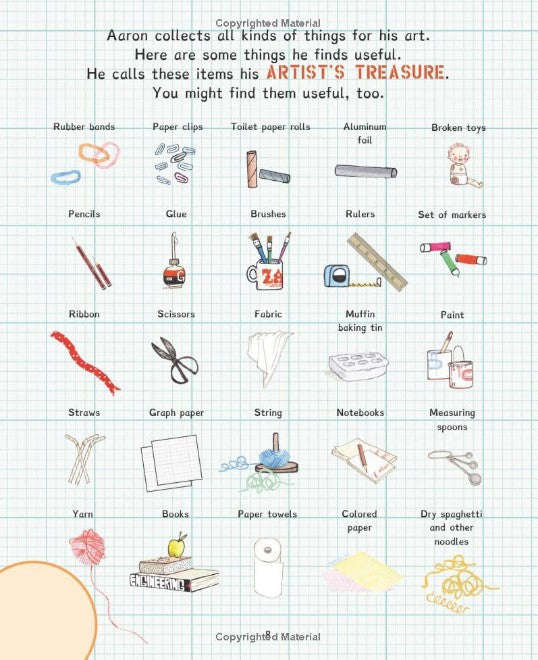 Copyrighted Material

Aaron collects all kinds of things for his art. Here are some things he finds useful. He calls these items his ARTIST'S TREASURE. You might find them useful, too.

Rubber bands

Paper clips

Toilet paper rolls

Aluminum foil

Broken toys

Pencils

Glue

Brushes

ZA

Rulers

Set of markers

Ribbon

Scissors

Fabric

Muffin baking tin

Paint

Straws

Graph paper

String

Notebooks

Measuring spoons

Yarn

Books

ENGINEERING

Paper towels

Colored paper

Dry spaghetti and other noodles

8

Copyrighted Material