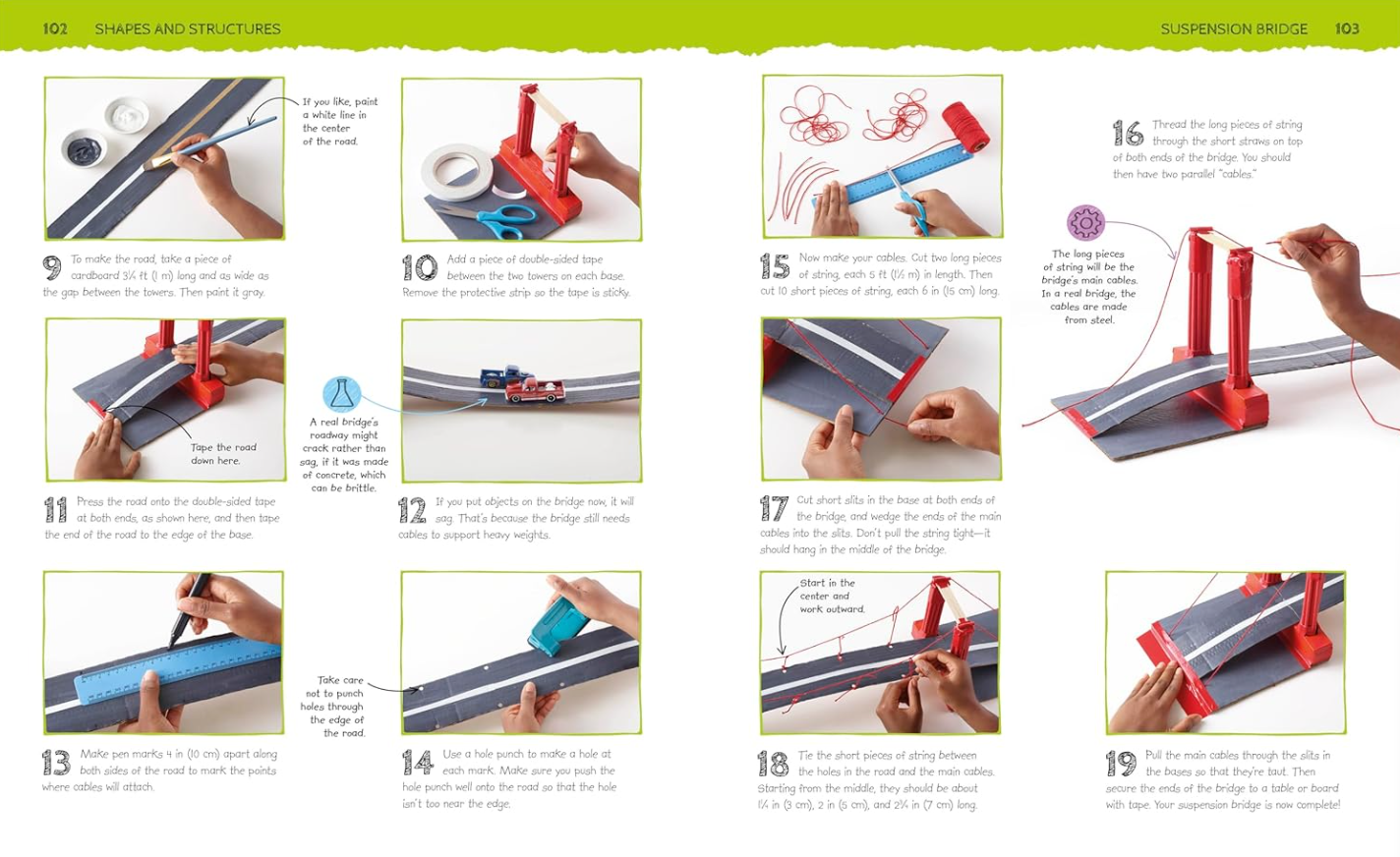 102 SHAPES AND STRUCTURES

If you like, paint a white line in the center of the road.

9 To make the road, take a piece of cardboard 3¼ ft (1 m) long and as wide as the gap between the towers. Then paint it gray.

10 Add a piece of double-sided tape between the two towers on each base. Remove the protective strip so the tape is sticky.

Tape the road down here.

A real bridge's roadway might crack rather than sag, if it was made of concrete, which can be brittle.

11 Press the road onto the double-sided tape at both ends, as shown here, and then tape the end of the road to the edge of the base.

12 If you put objects on the bridge now, it will sag. That's because the bridge still needs cables to support heavy weights.

Take care not to punch holes through the edge of the road.

13 Make pen marks 4 in (10 cm) apart along both sides of the road to mark the points where cables will attach.

14 Use a hole punch to make a hole at each mark. Make sure you push the hole punch well onto the road so that the hole isn't too near the edge.

SUSPENSION BRIDGE 103

15 Now make your cables. Cut two long pieces of string, each 5 ft (1½ m) in length. Then cut 10 short pieces of string, each 6 in (15 cm) long.

16 Thread the long pieces of string through the short straws on top of both ends of the bridge. You should then have two parallel "cables."

The long pieces of string will be the bridge's main cables. In a real bridge, the cables are made from steel.

17 Cut short slits in the base at both ends of the bridge, and wedge the ends of the main cables into the slits. Don't pull the string tight—it should hang in the middle of the bridge.

Start in the center and work outward.

18 Tie the short pieces of string between the holes in the road and the main cables. Starting from the middle, they should be about 1¼ in (3 cm), 2 in (5 cm), and 2¾ in (7 cm) long.

19 Pull the main cables through the slits in the bases so that they're taut. Then secure the ends of the bridge to a table or board with tape. Your suspension bridge is now complete!