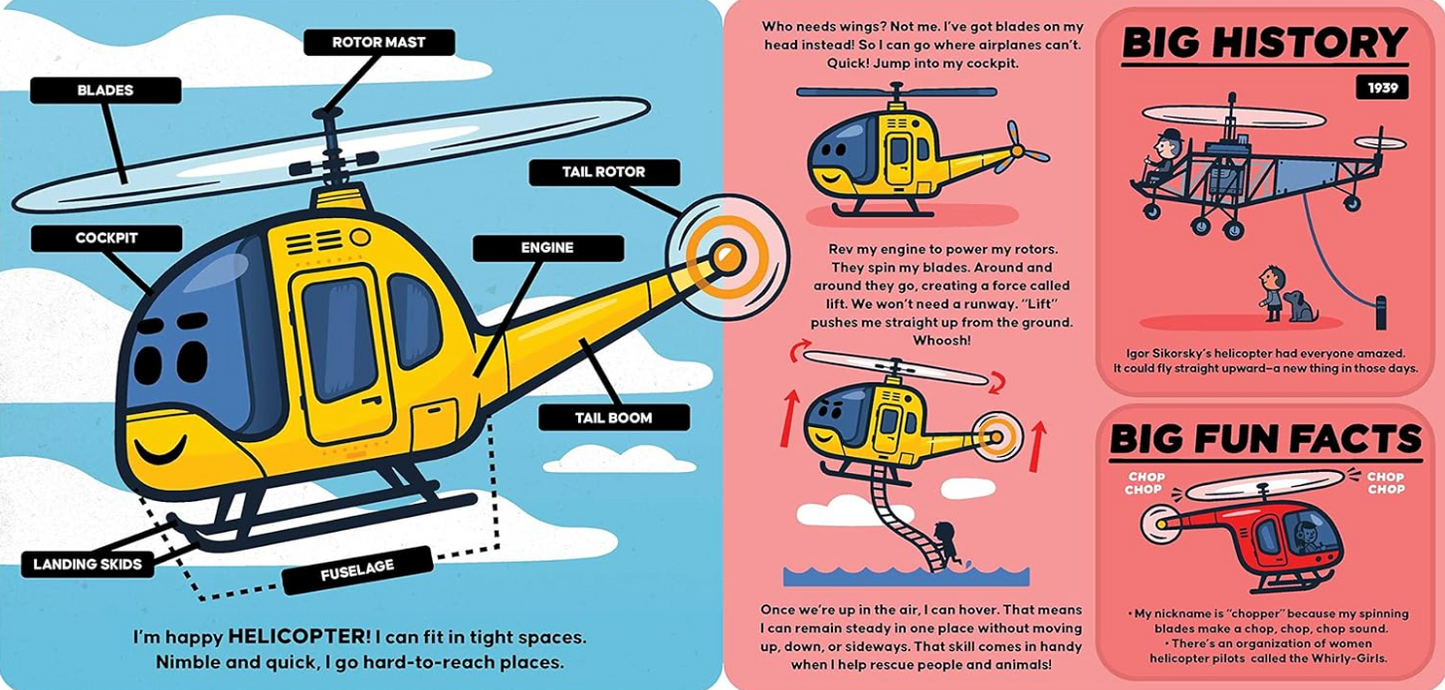 ROTOR MAST

BLADES

TAIL ROTOR

COCKPIT

ENGINE

TAIL BOOM

LANDING SKIDS

FUSELAGE

I'm happy HELICOPTER! I can fit in tight spaces. Nimble and quick, I go hard-to-reach places.

Who needs wings? Not me. I've got blades on my head instead! So I can go where airplanes can't. Quick! Jump into my cockpit.

Rev my engine to power my rotors. They spin my blades. Around and around they go, creating a force called lift. We won't need a runway. "Lift" pushes me straight up from the ground. Whoosh!

Once we're up in the air, I can hover. That means I can remain steady in one place without moving up, down, or sideways. That skill comes in handy when I help rescue people and animals!

BIG HISTORY

1939

Igor Sikorsky's helicopter had everyone amazed. It could fly straight upward–a new thing in those days.

BIG FUN FACTS

CHOP CHOP

CHOP CHOP

• My nickname is "chopper" because my spinning blades make a chop, chop, chop sound.
• There's an organization of women helicopter pilots called the Whirly-Girls.